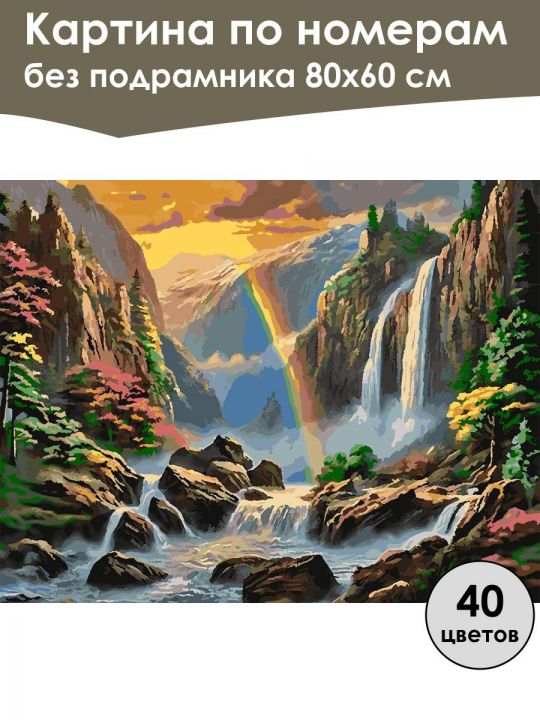 Картина по номерам
без подрамника 80х60 см

40
цветов