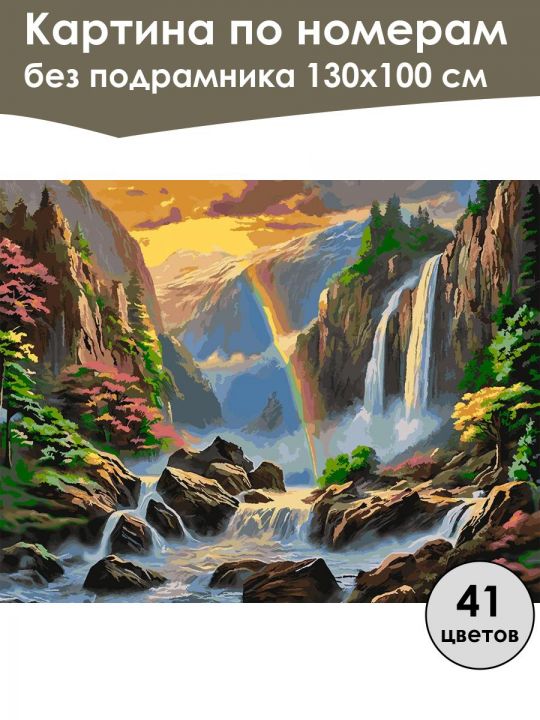 Картина по номерам
без подрамника 130х100 см

41
цветов