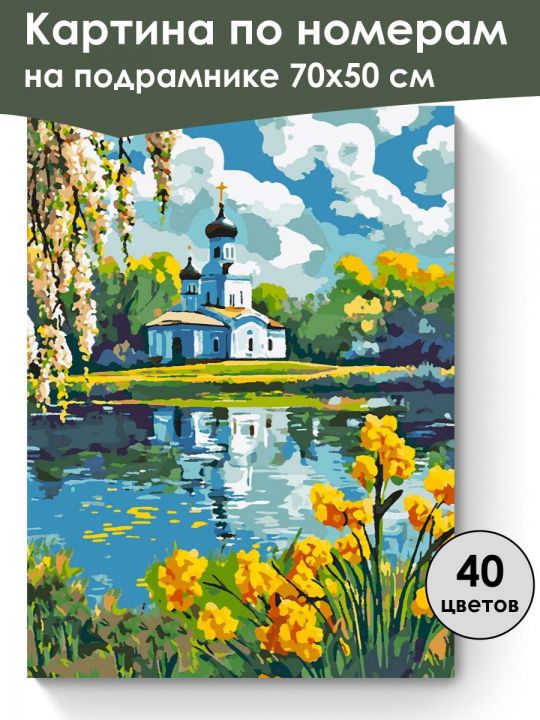 Картина по номерам
на подрамнике 70х50 см

40
цветов