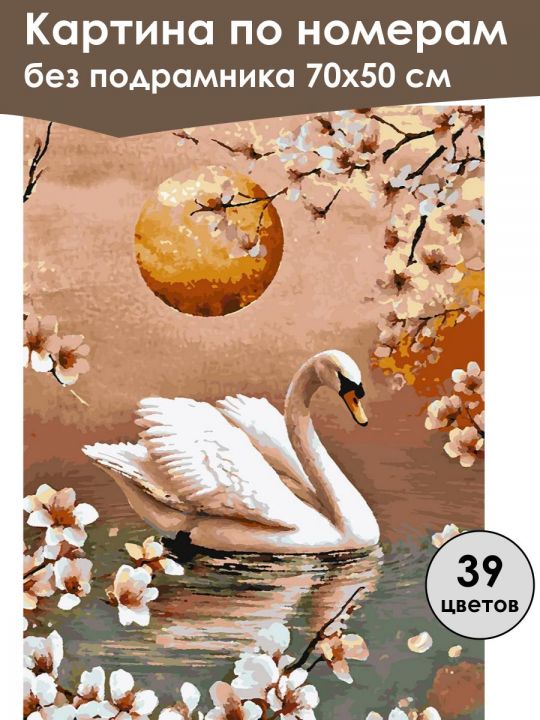 Картина по номерам
без подрамника 70х50 см

39
цветов