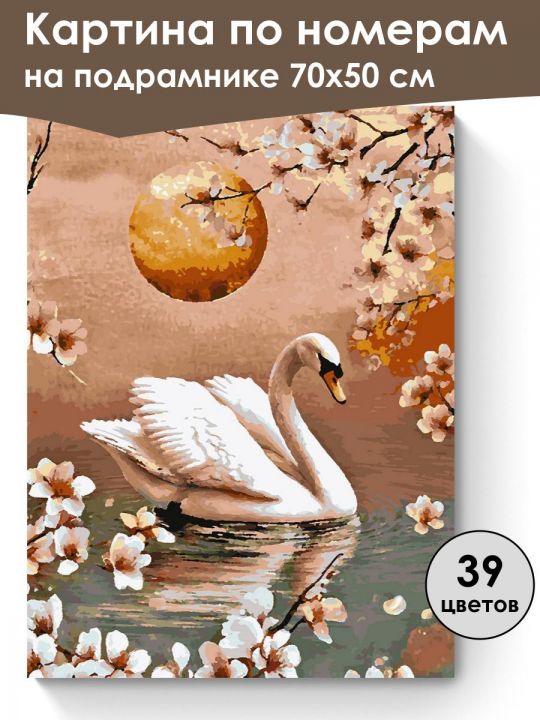 Картина по номерам
на подрамнике 70х50 см

39
цветов