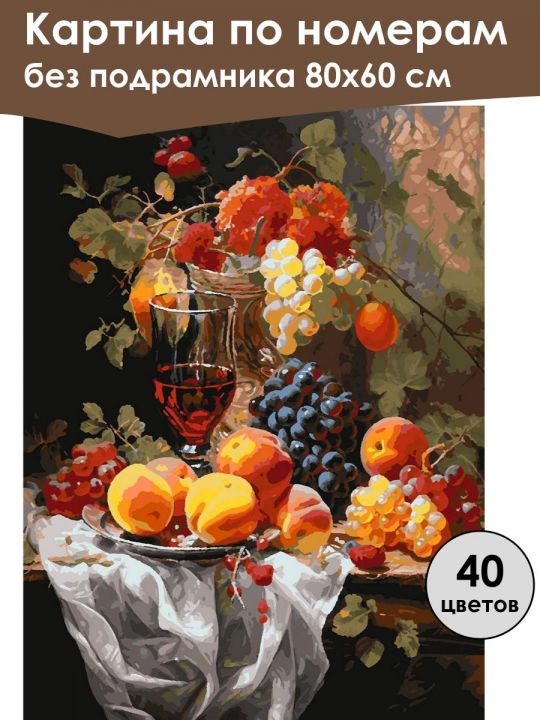 Картина по номерам
без подрамника 80х60 см

40
цветов