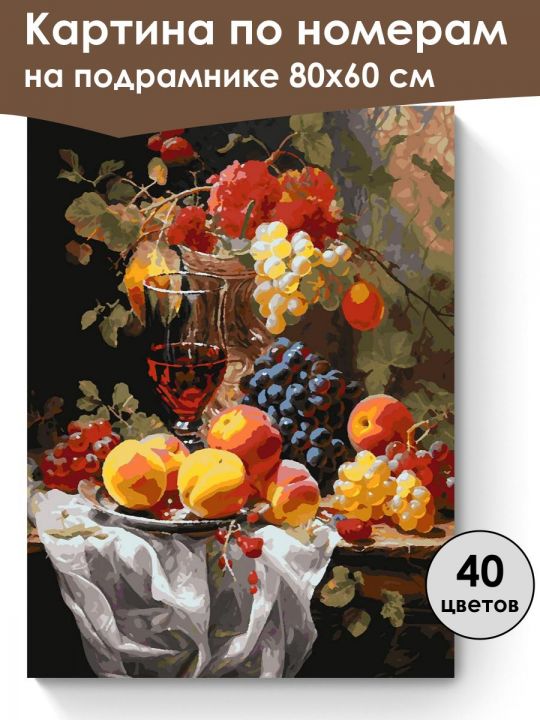 Картина по номерам
на подрамнике 80х60 см

40
цветов