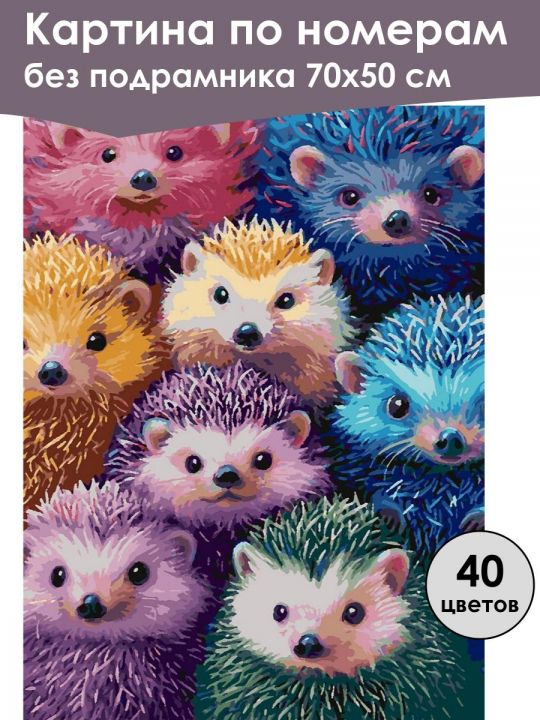 Картина по номерам без подрамника 70х50 см

40 цветов