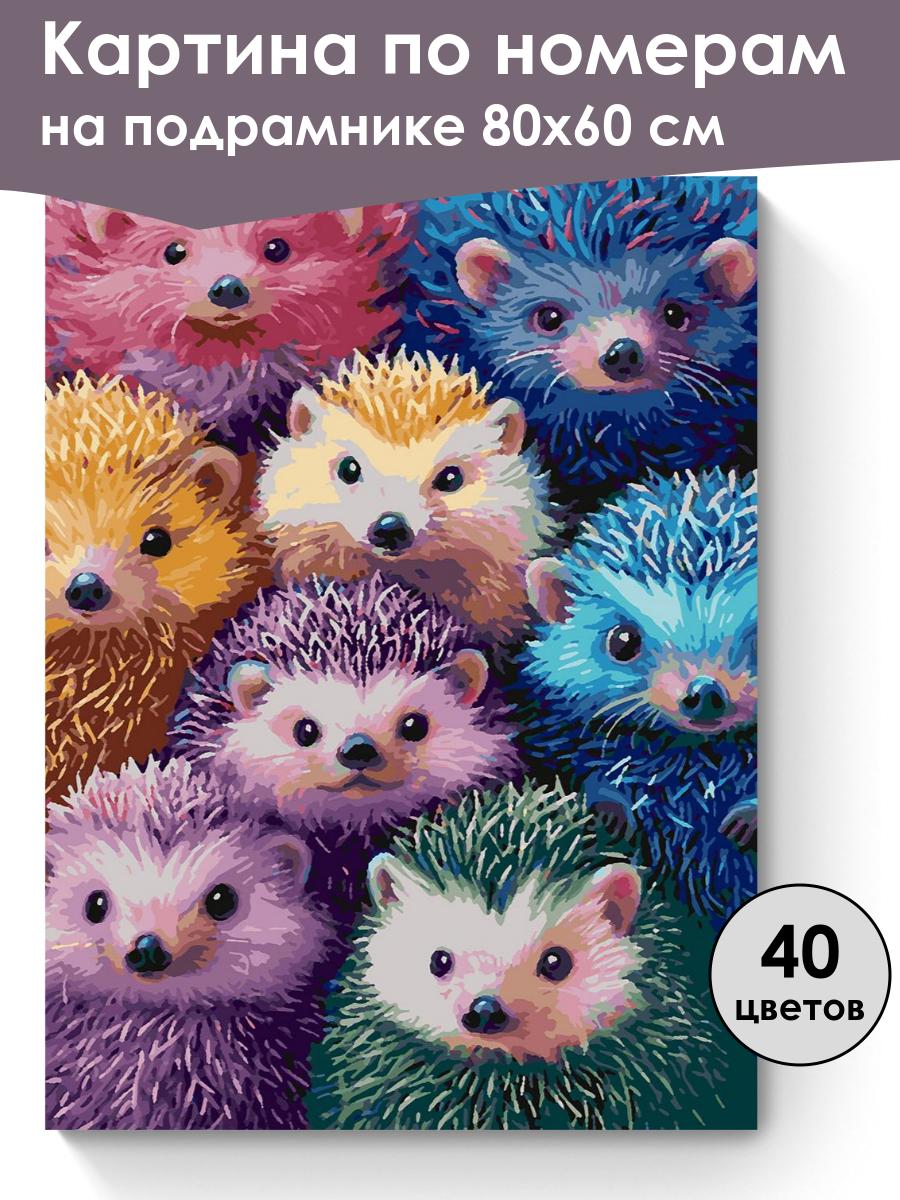 Картина по номерам
на подрамнике 80х60 см

40
цветов