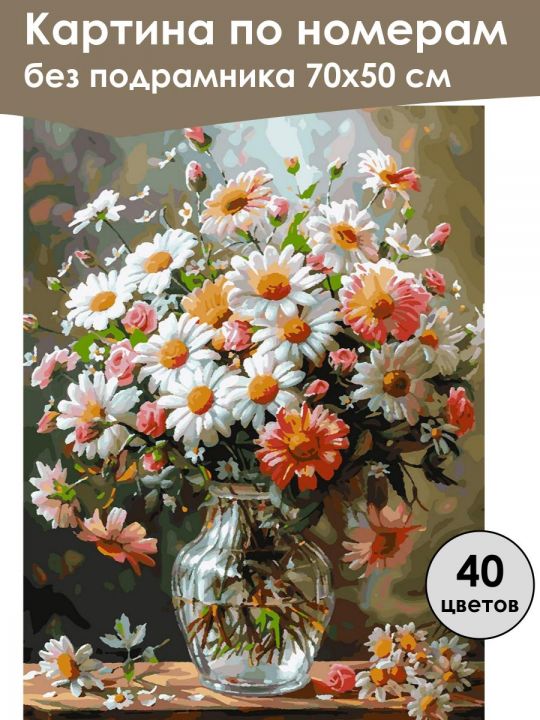 Картина по номерам
без подрамника 70х50 см

40
цветов