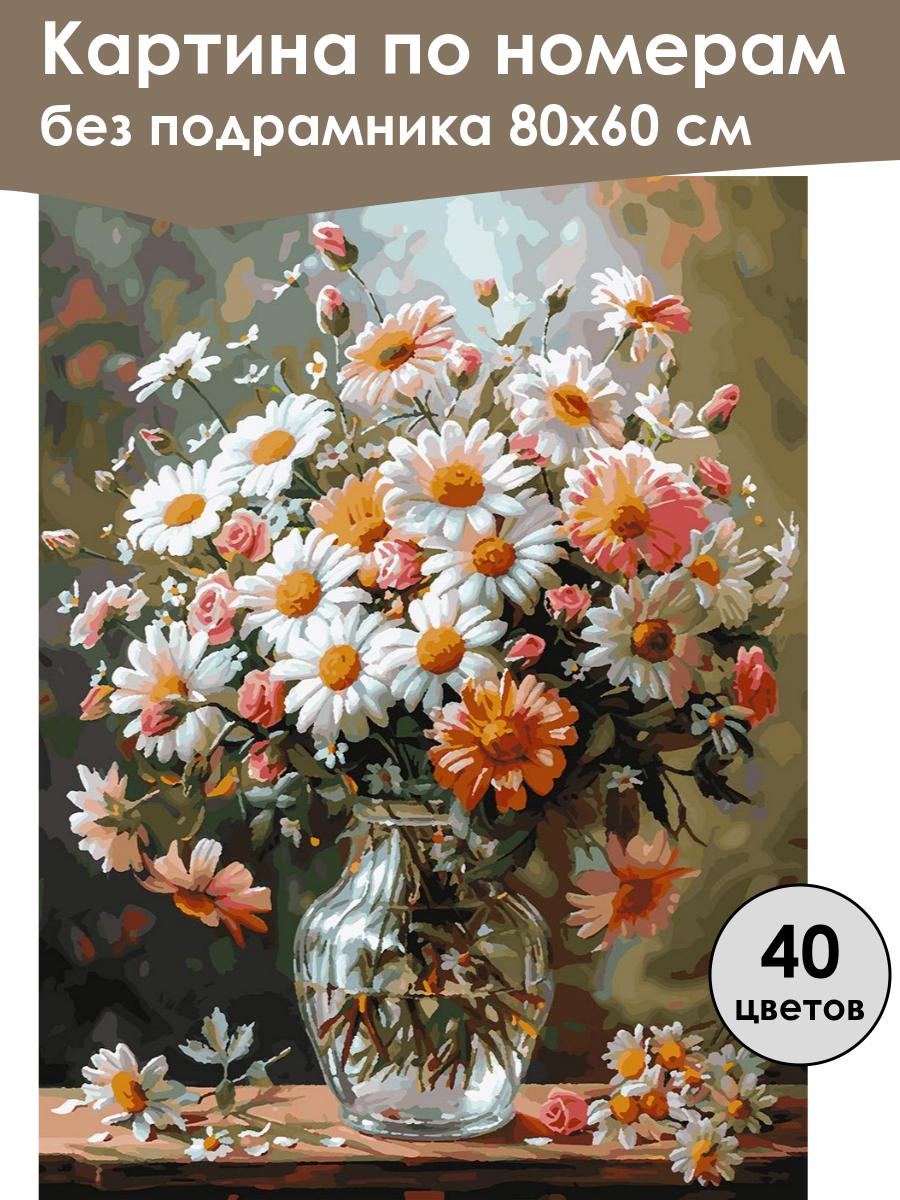 Картина по номерам
без подрамника 80х60 см

40
цветов