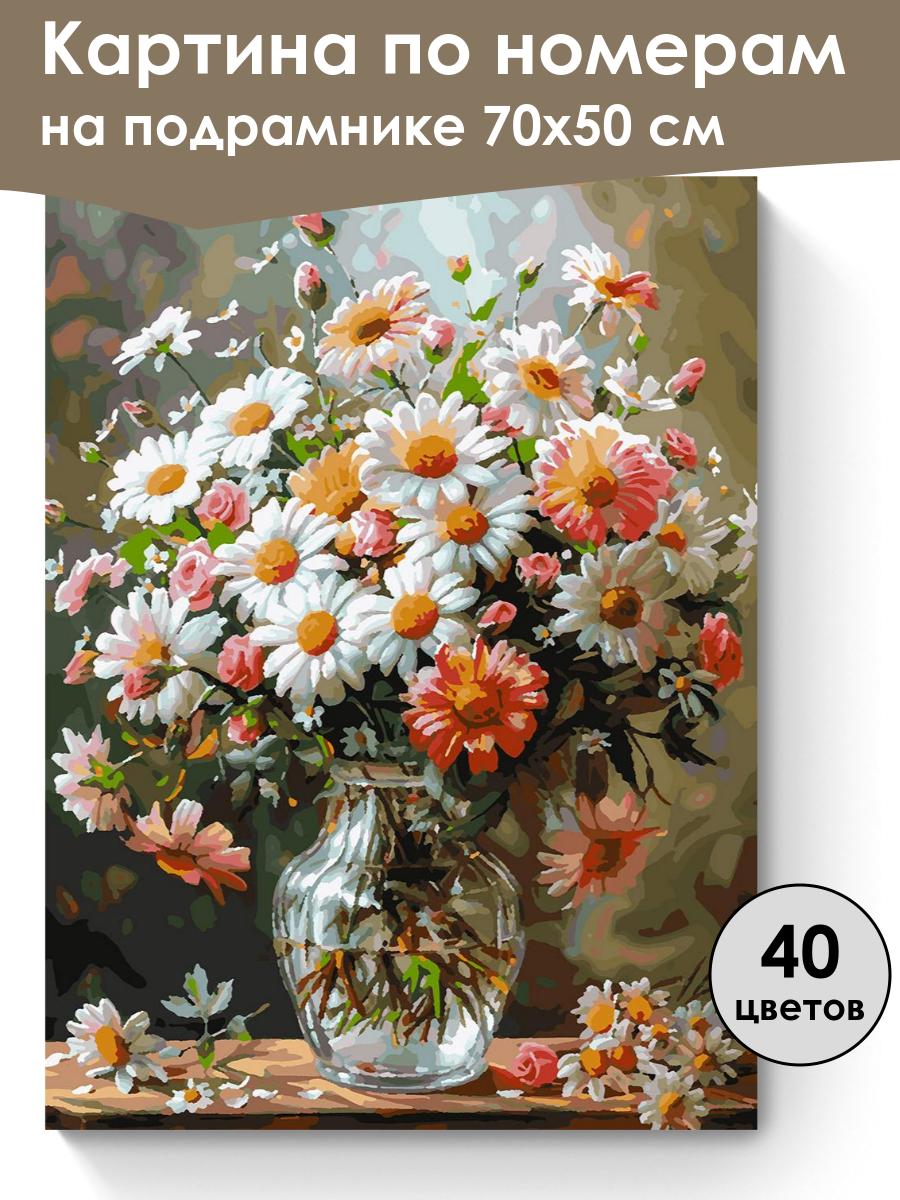 Картина по номерам на подрамнике 70х50 см

40 цветов