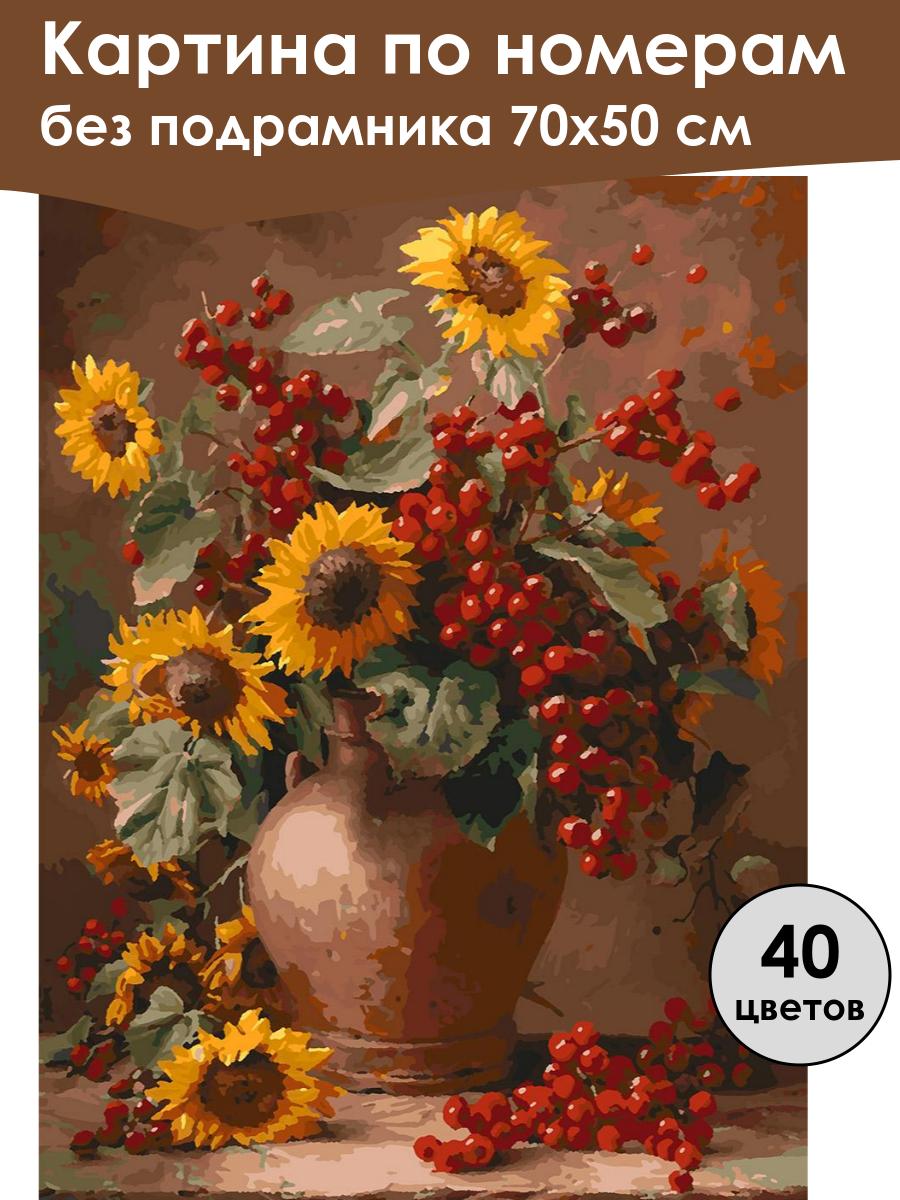 Картина по номерам
без подрамника 70х50 см

40
цветов