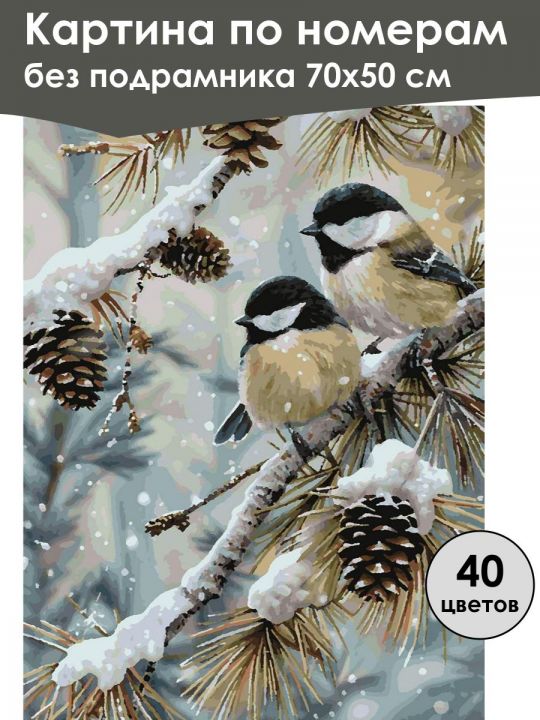 Картина по номерам
без подрамника 70х50 см

40
цветов