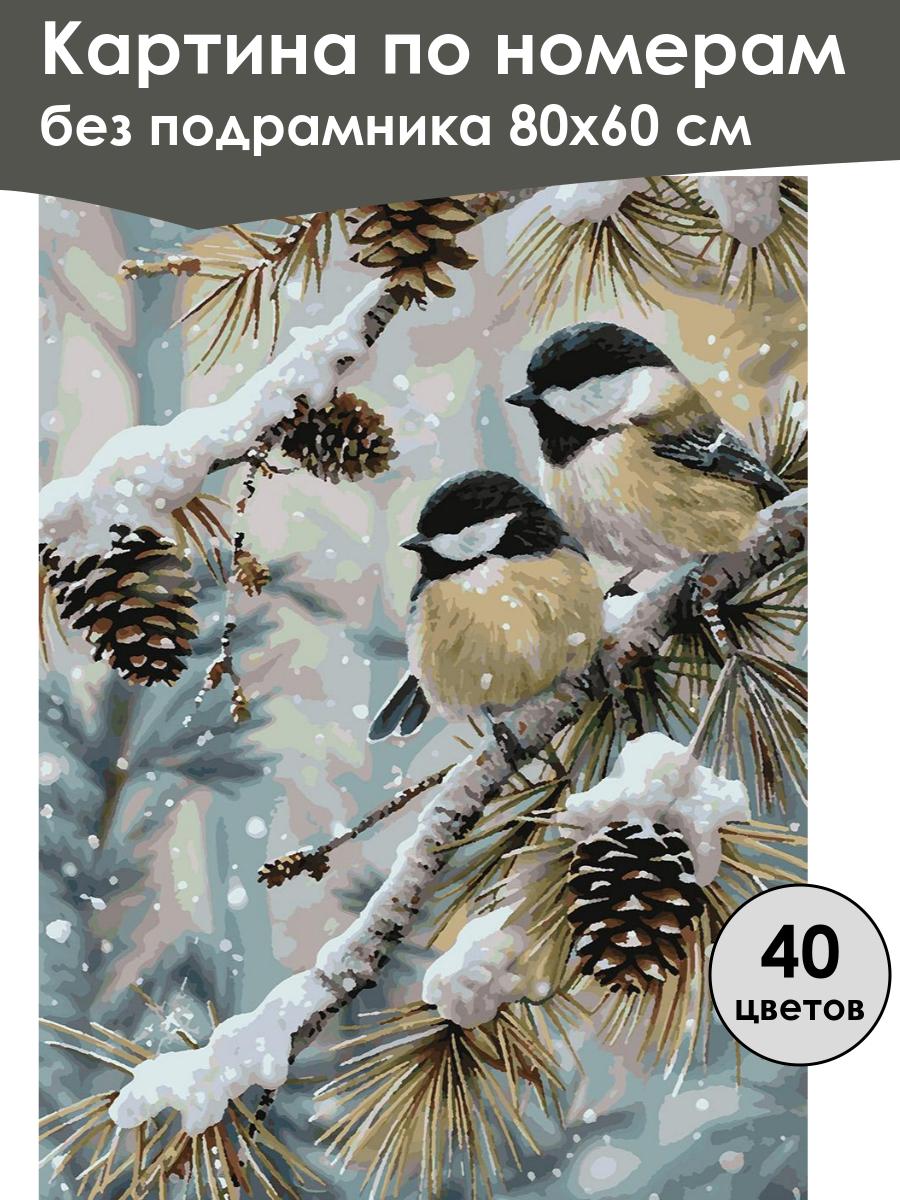 Картина по номерам
без подрамника 80х60 см

40
цветов