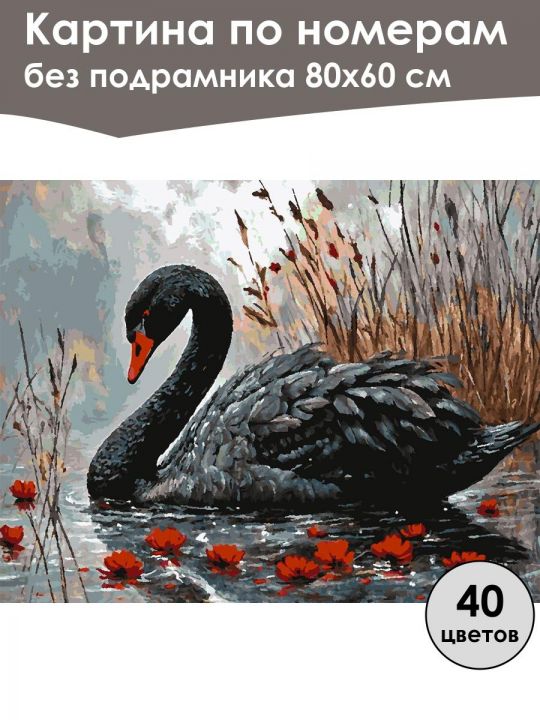 Картина по номерам
без подрамника 80х60 см

40
цветов