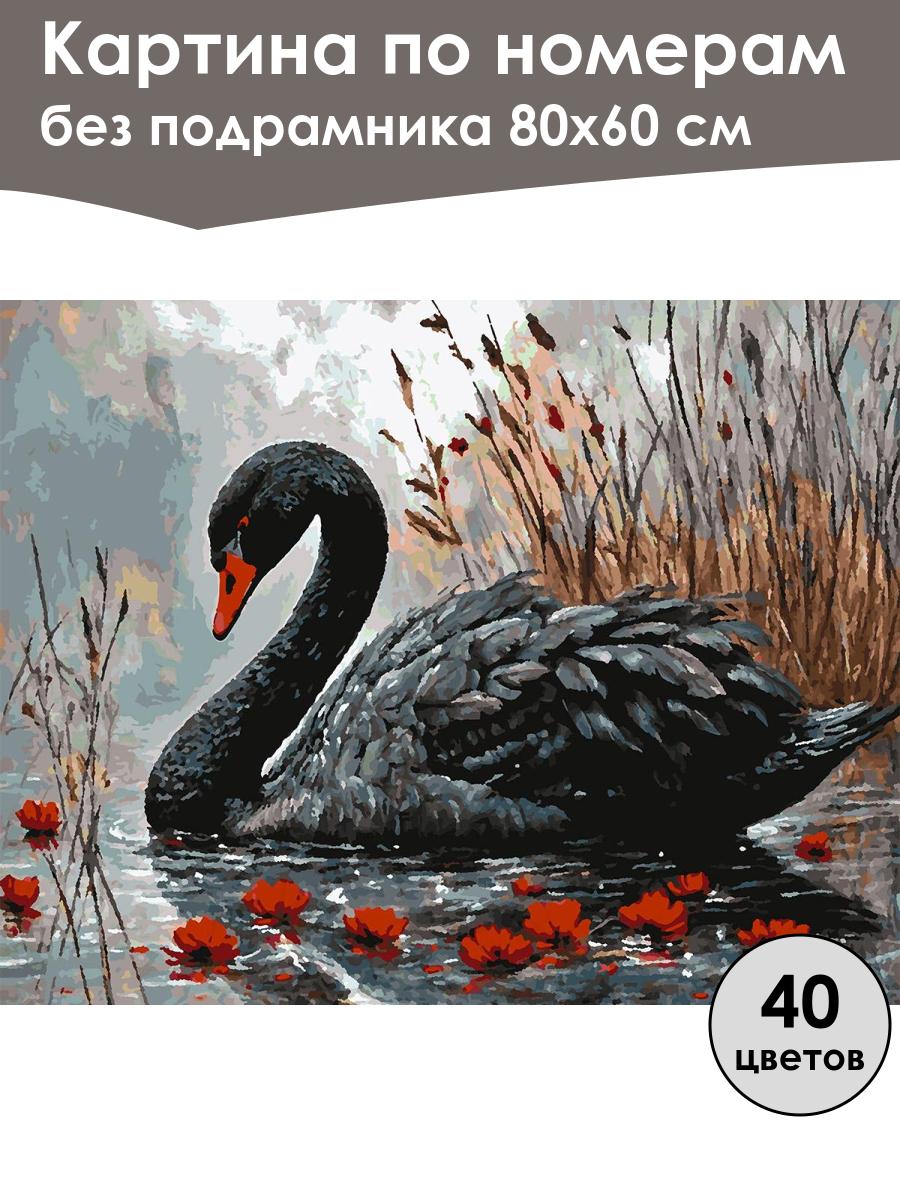 Картина по номерам
без подрамника 80х60 см

40
цветов