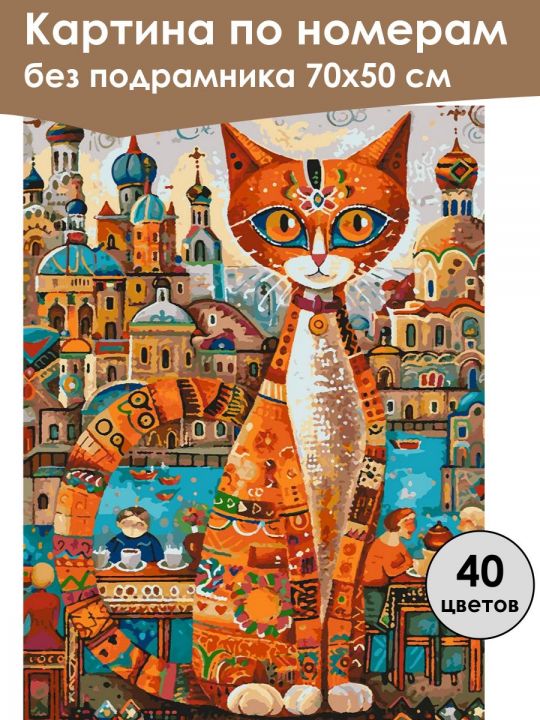 Картина по номерам
без подрамника 70х50 см

40
цветов