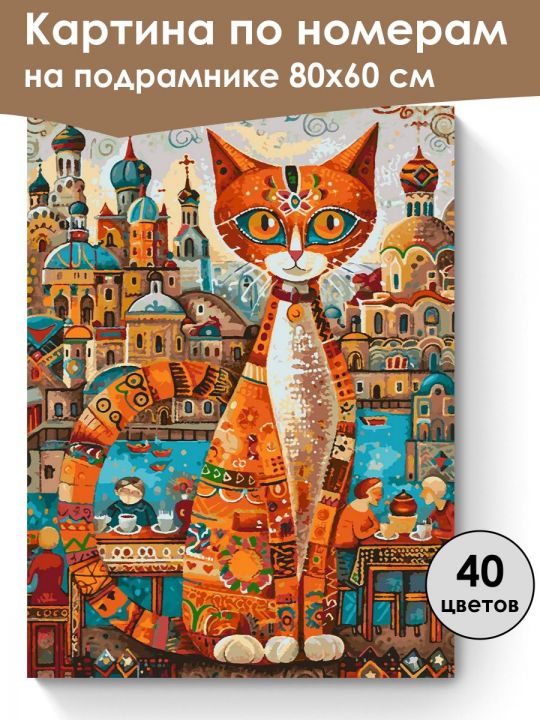 Картина по номерам на подрамнике 80х60 см

40 цветов