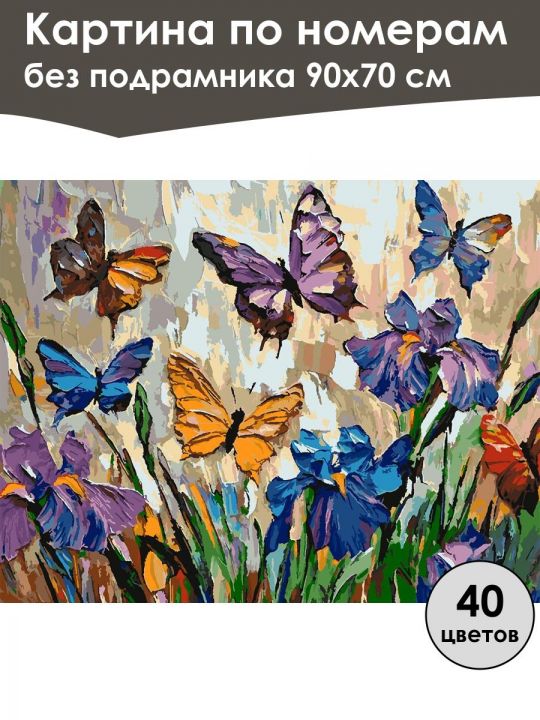 Картина по номерам
без подрамника 90х70 см

40
цветов