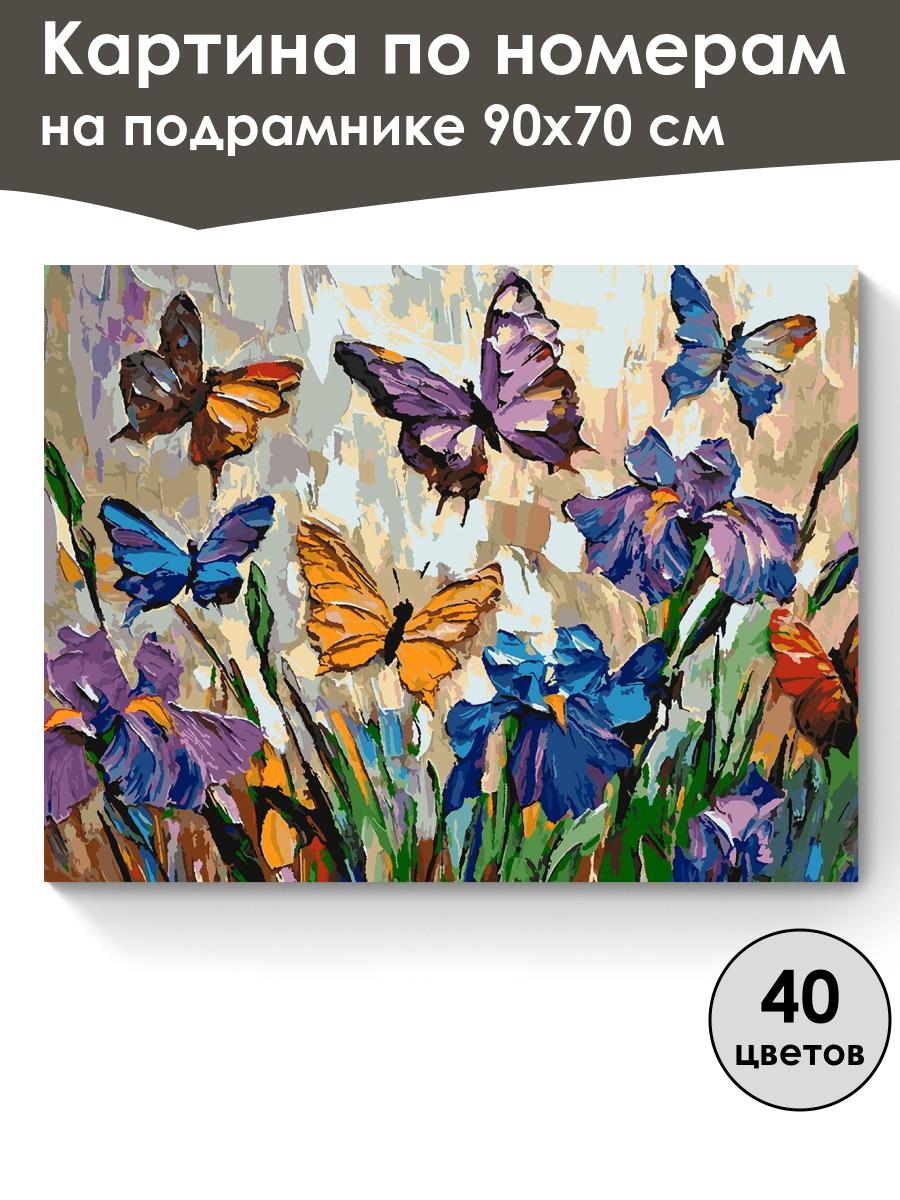 Картина по номерам
на подрамнике 90х70 см

40
цветов