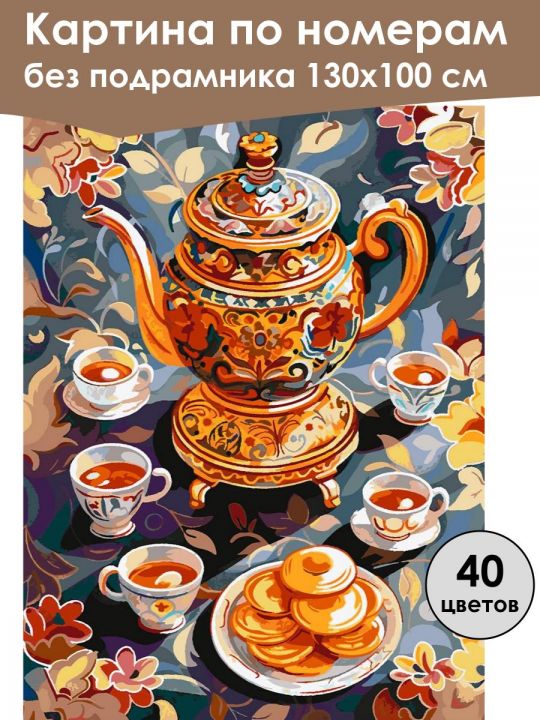 Картина по номерам
без подрамника 130х100 см

40
цветов