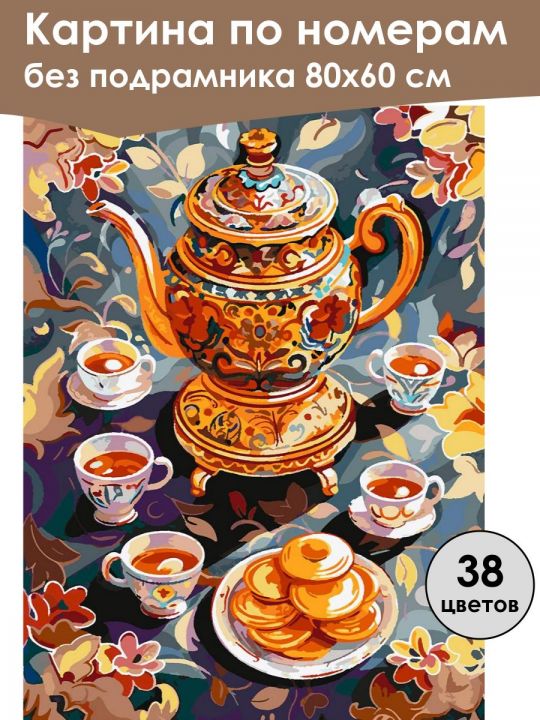 Картина по номерам
без подрамника 80x60 см

38
цветов