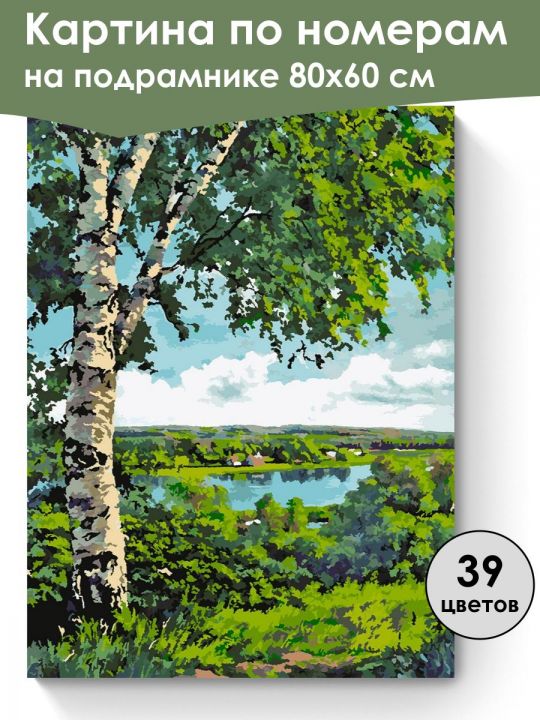 Картина по номерам на подрамнике 80х60 см

39 цветов