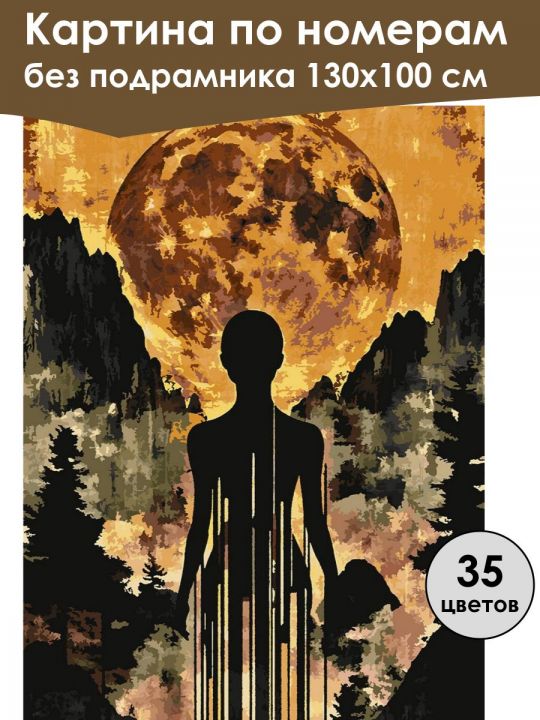 Картина по номерам
без подрамника 130х100 см

35
цветов