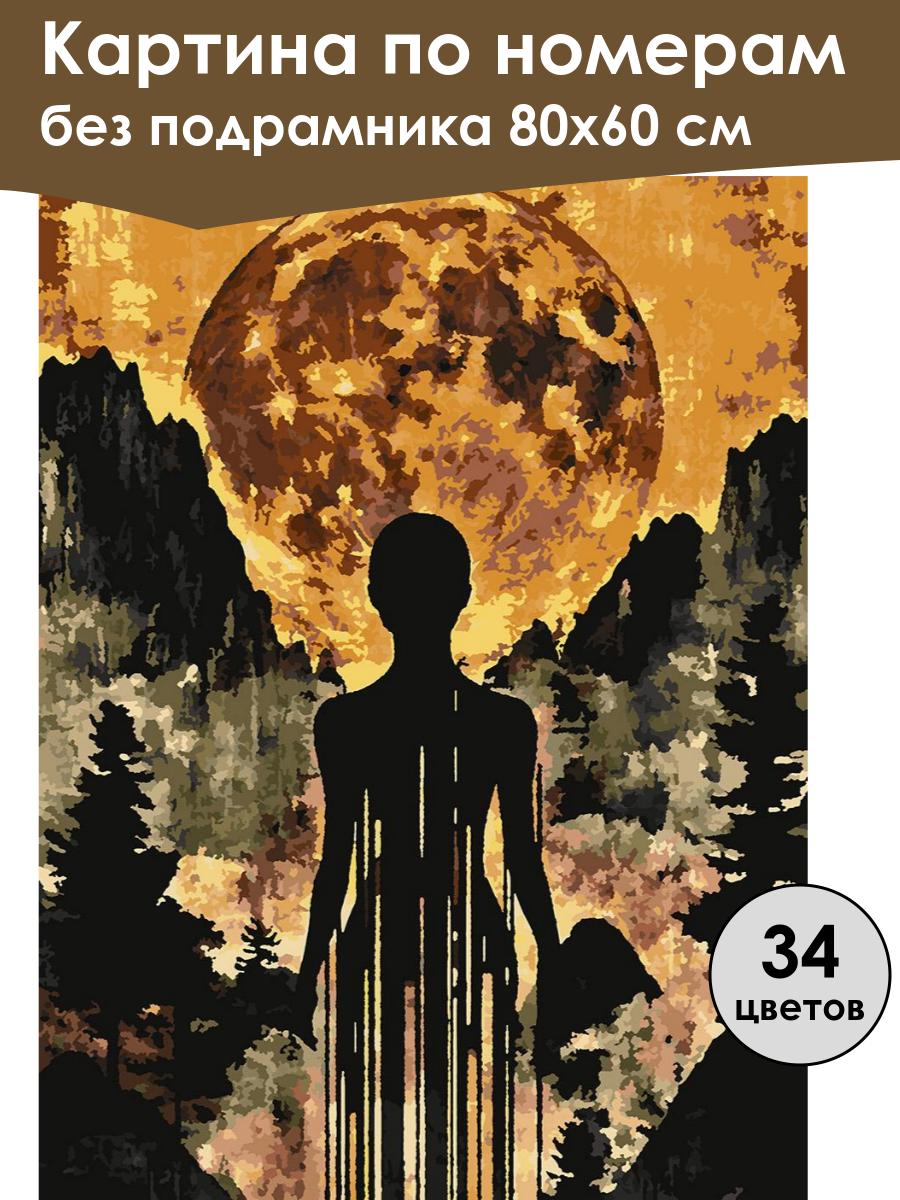 Картина по номерам
без подрамника 80х60 см

34
цветов