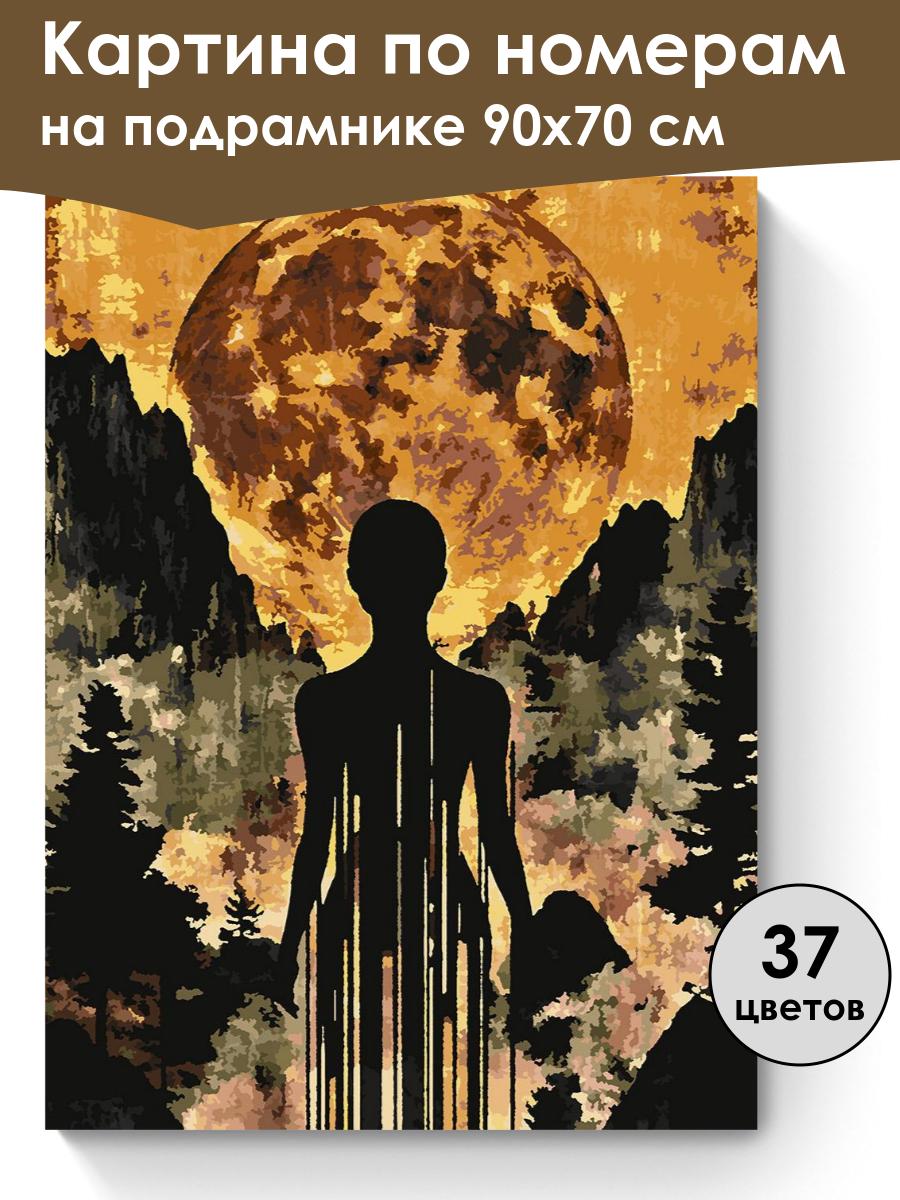 Картина по номерам
на подрамнике 90x70 см

37
цветов