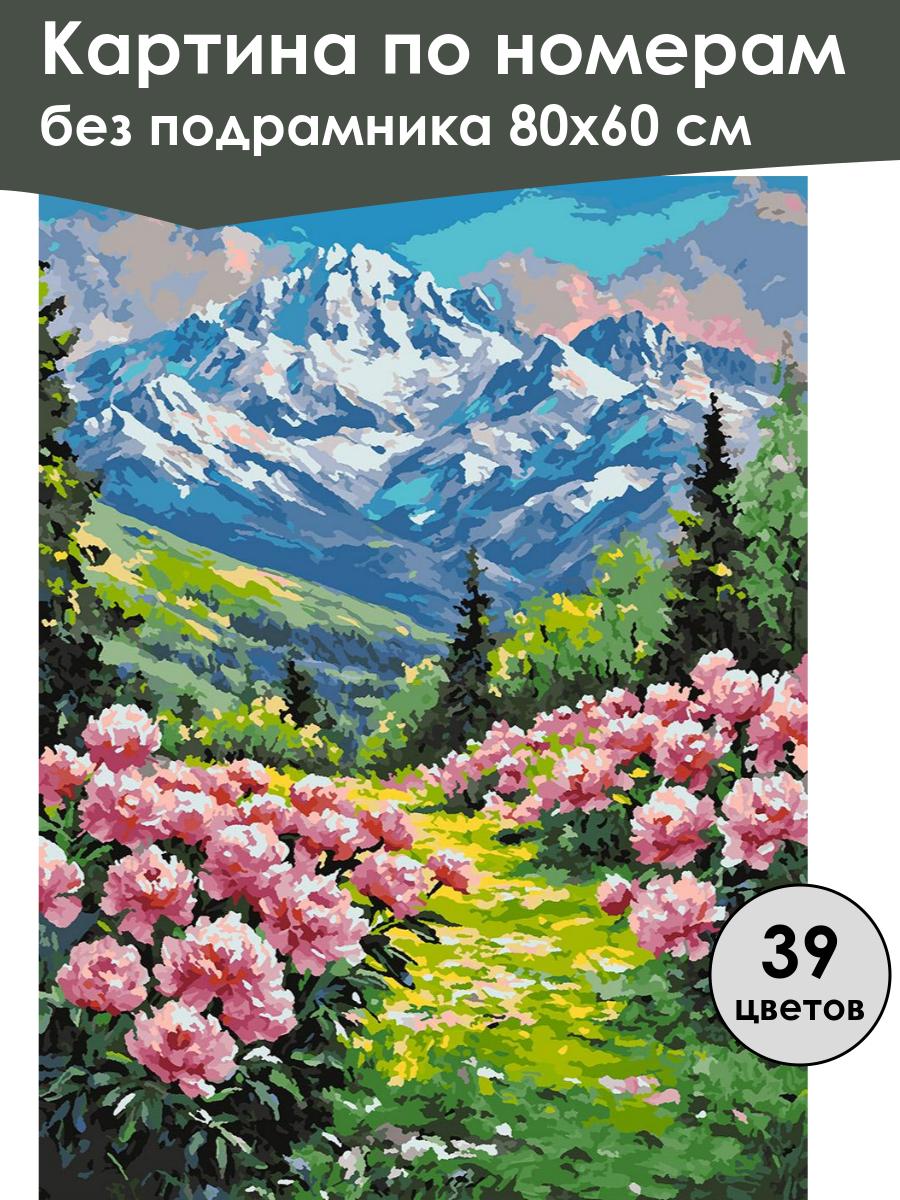 Картина по номерам
без подрамника 80х60 см

39
цветов