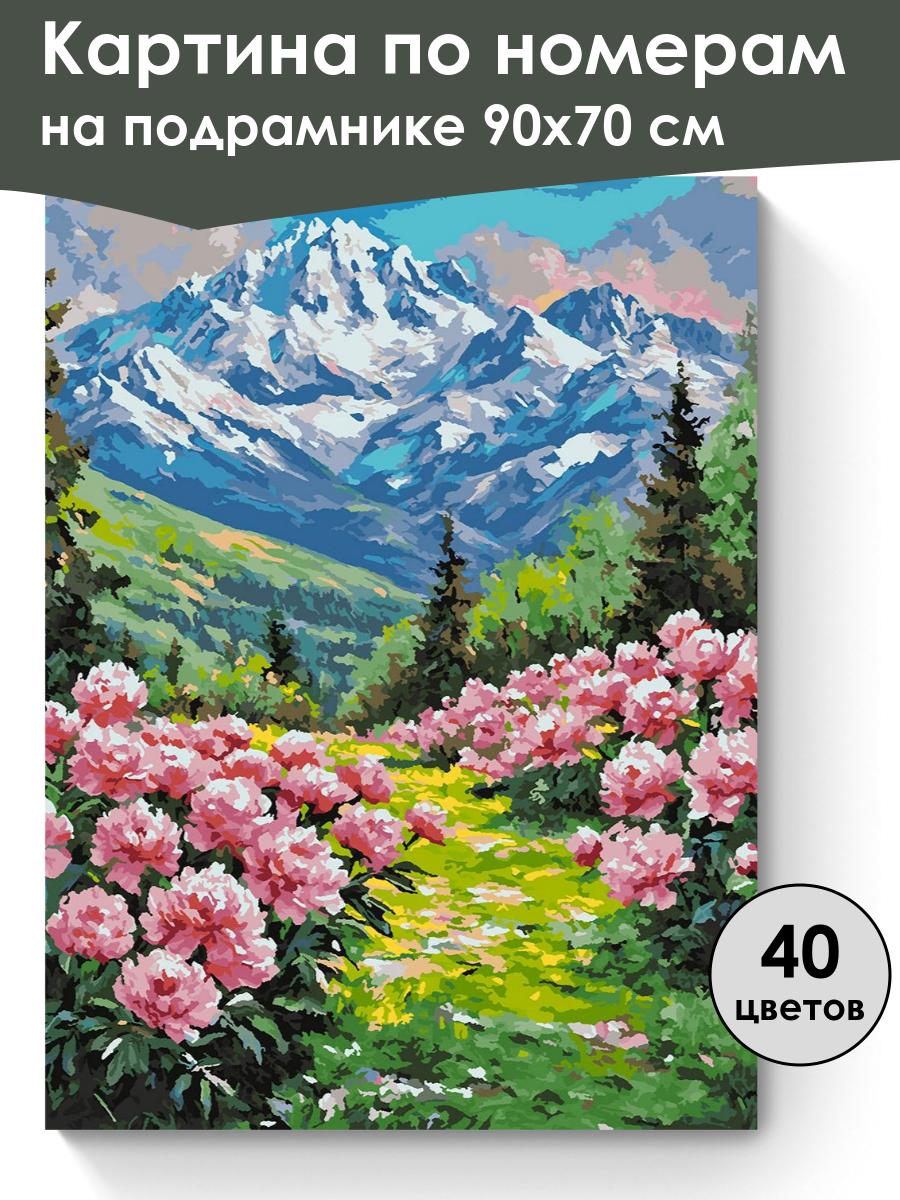 Картина по номерам
на подрамнике 90х70 см

40
цветов