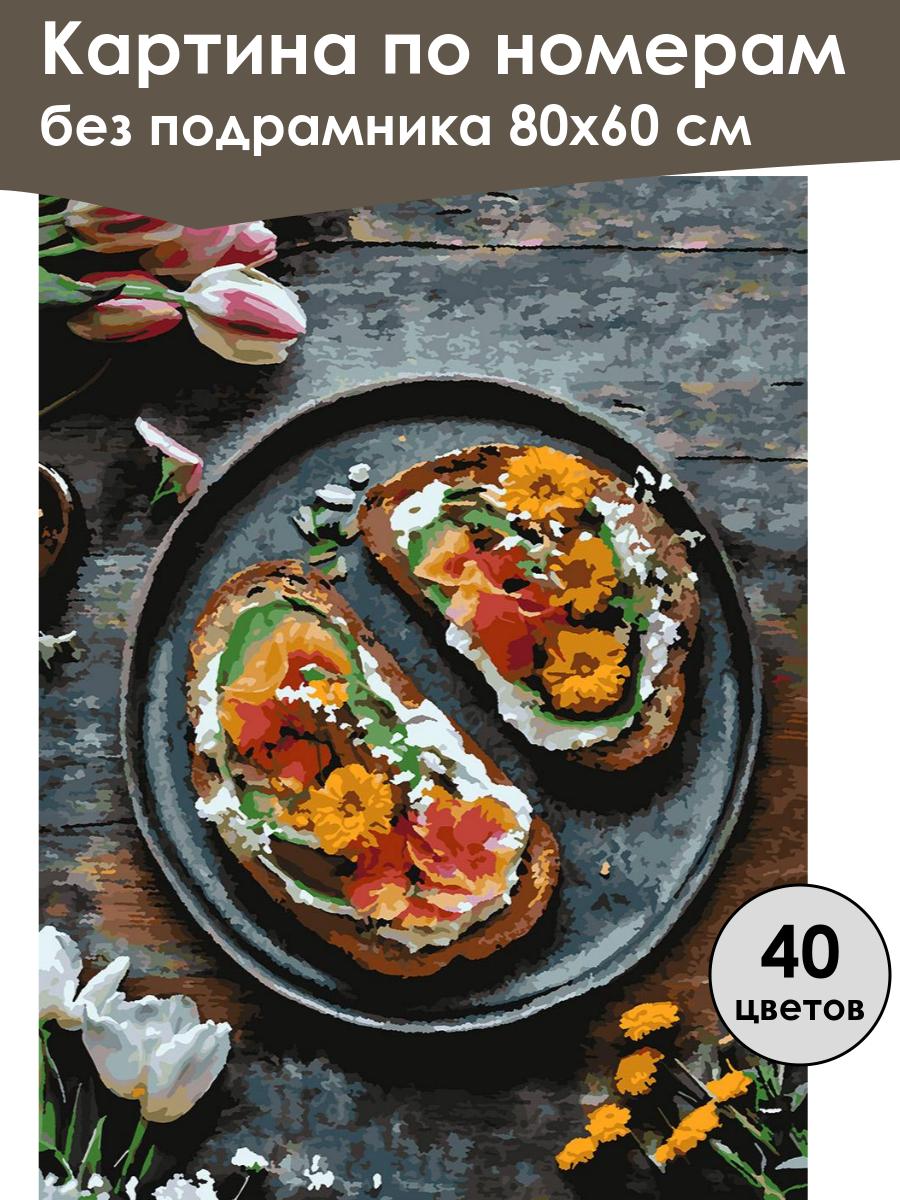 Картина по номерам
без подрамника 80х60 см

40
цветов