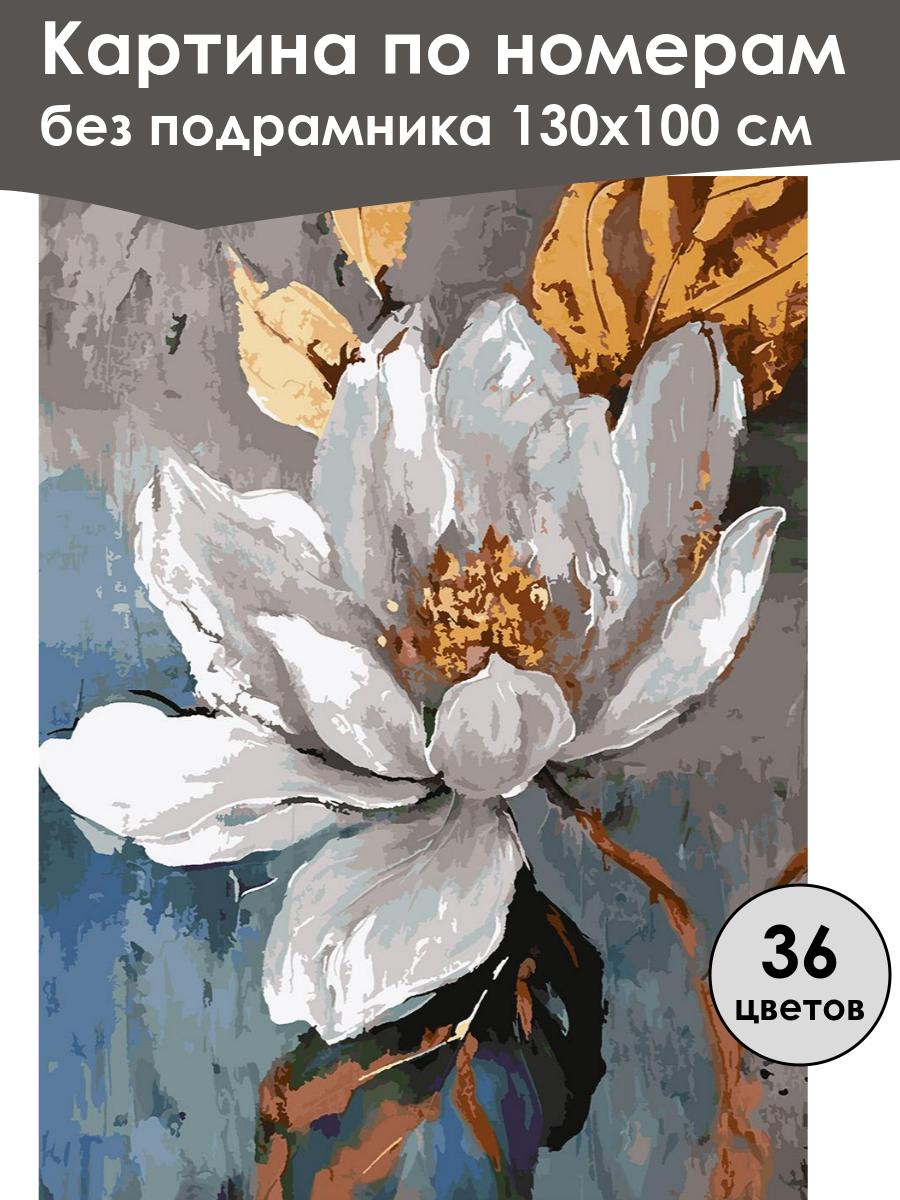 Картина по номерам
без подрамника 130х100 см

36
цветов