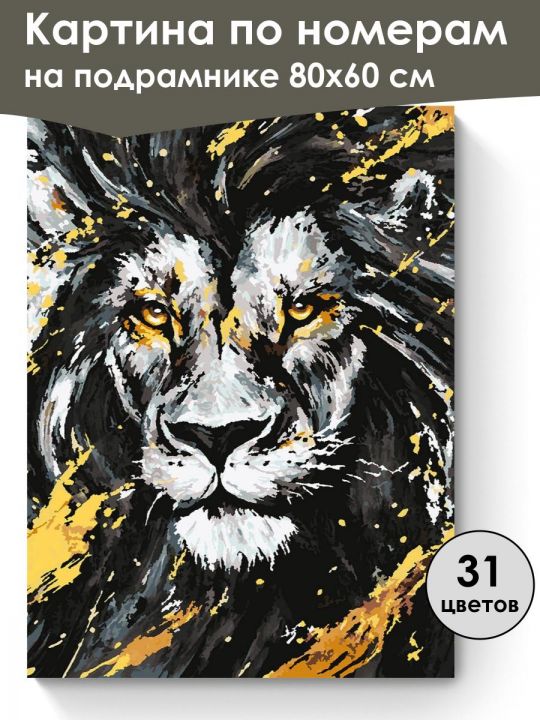 Картина по номерам
на подрамнике 80х60 см

31
цветов