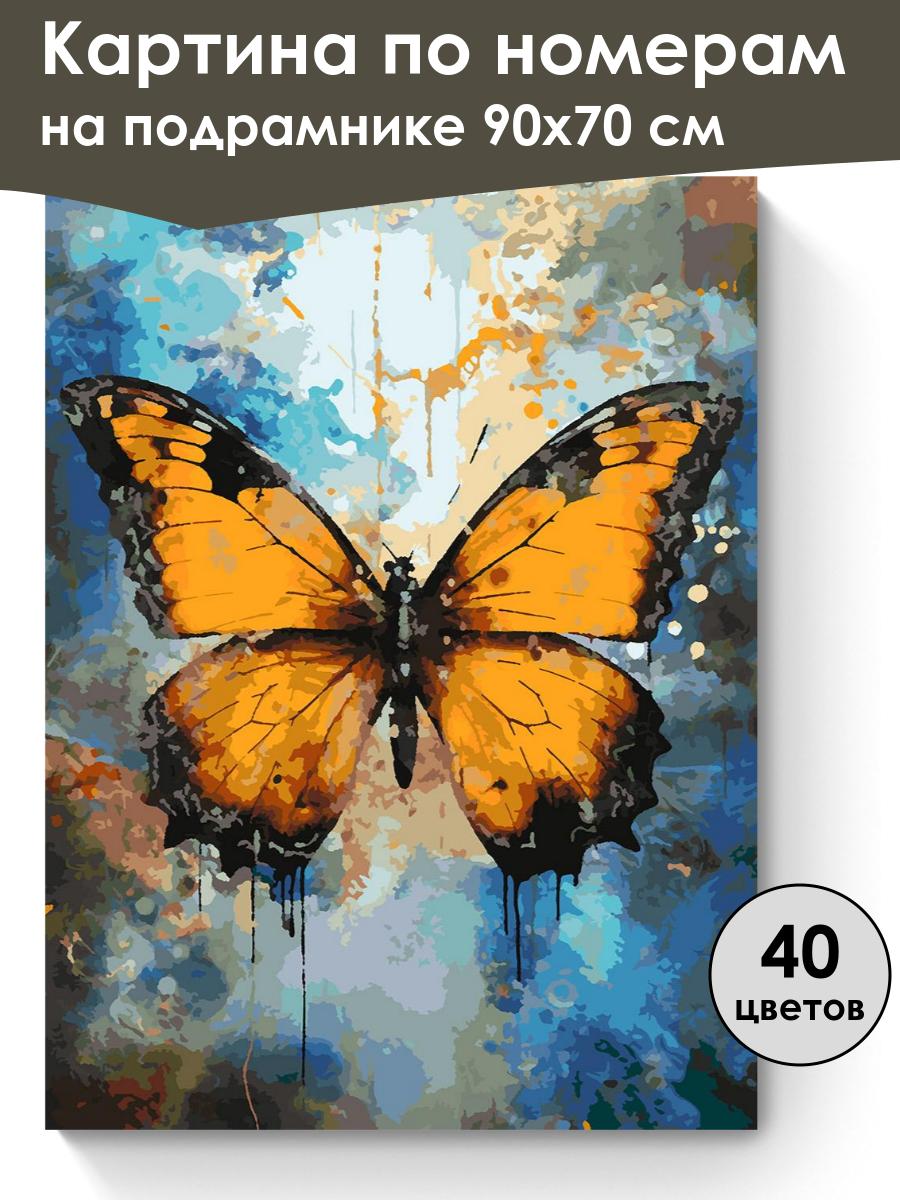 Картина по номерам на подрамнике 90х70 см

40 цветов