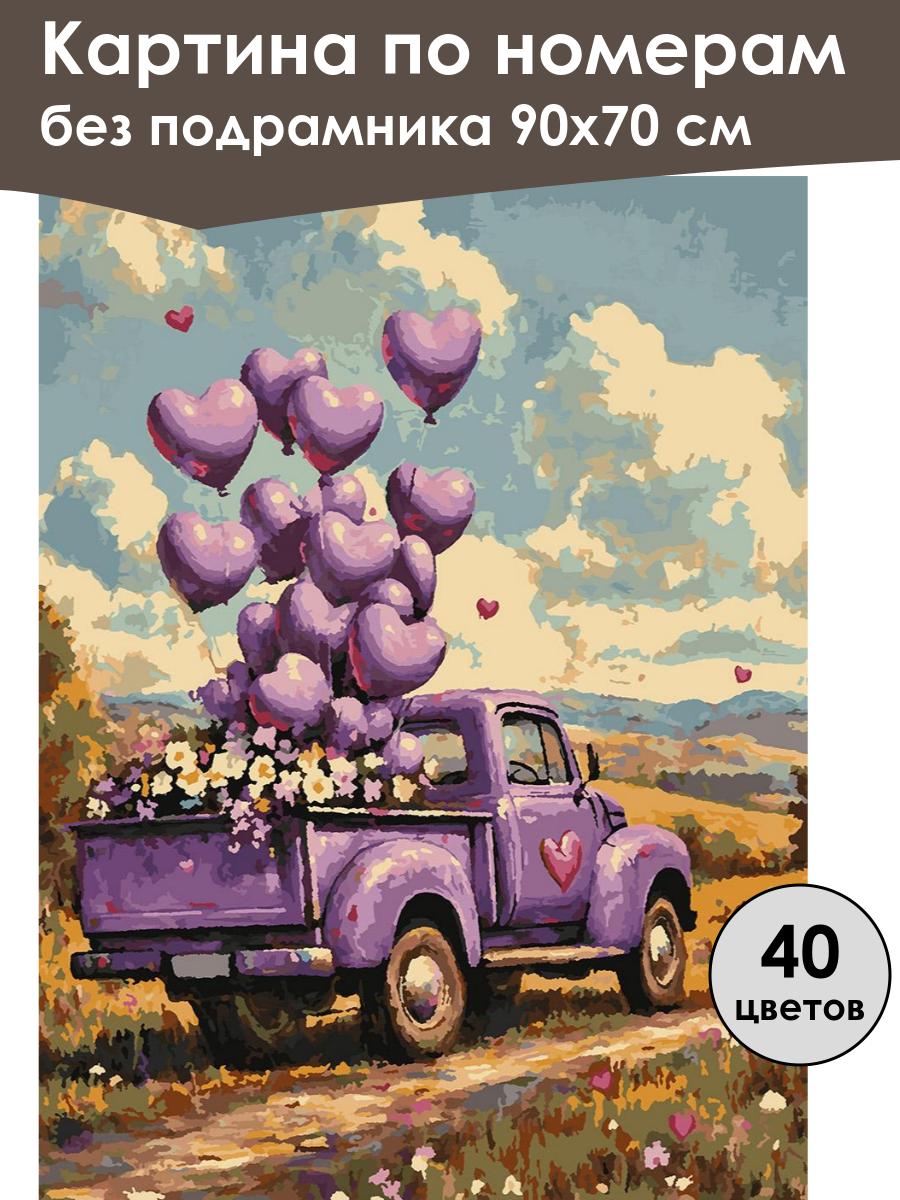 Картина по номерам
без подрамника 90х70 см

40
цветов