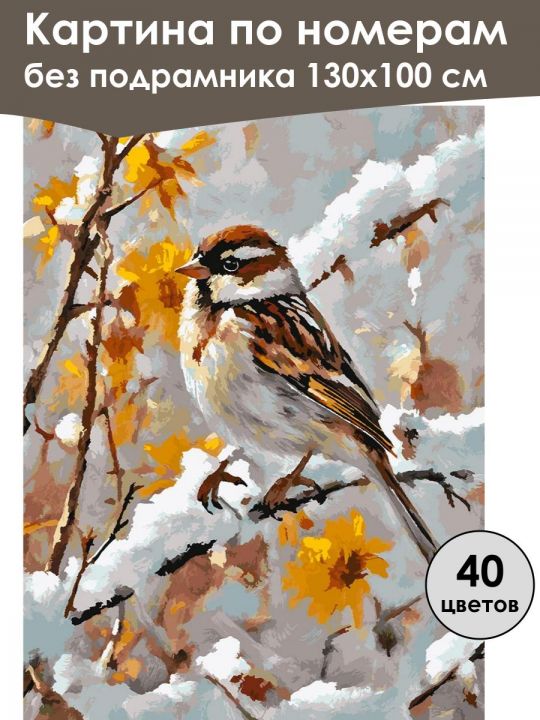 Картина по номерам
без подрамника 130х100 см

40
цветов