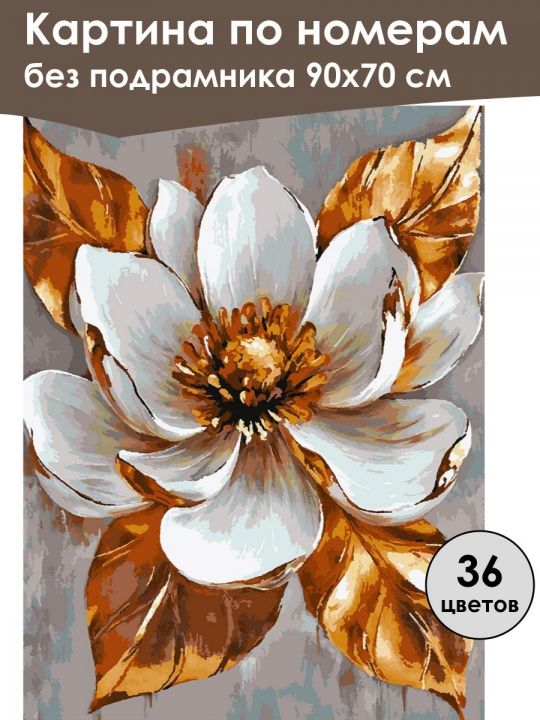 Картина по номерам
без подрамника 90х70 см

36
цветов