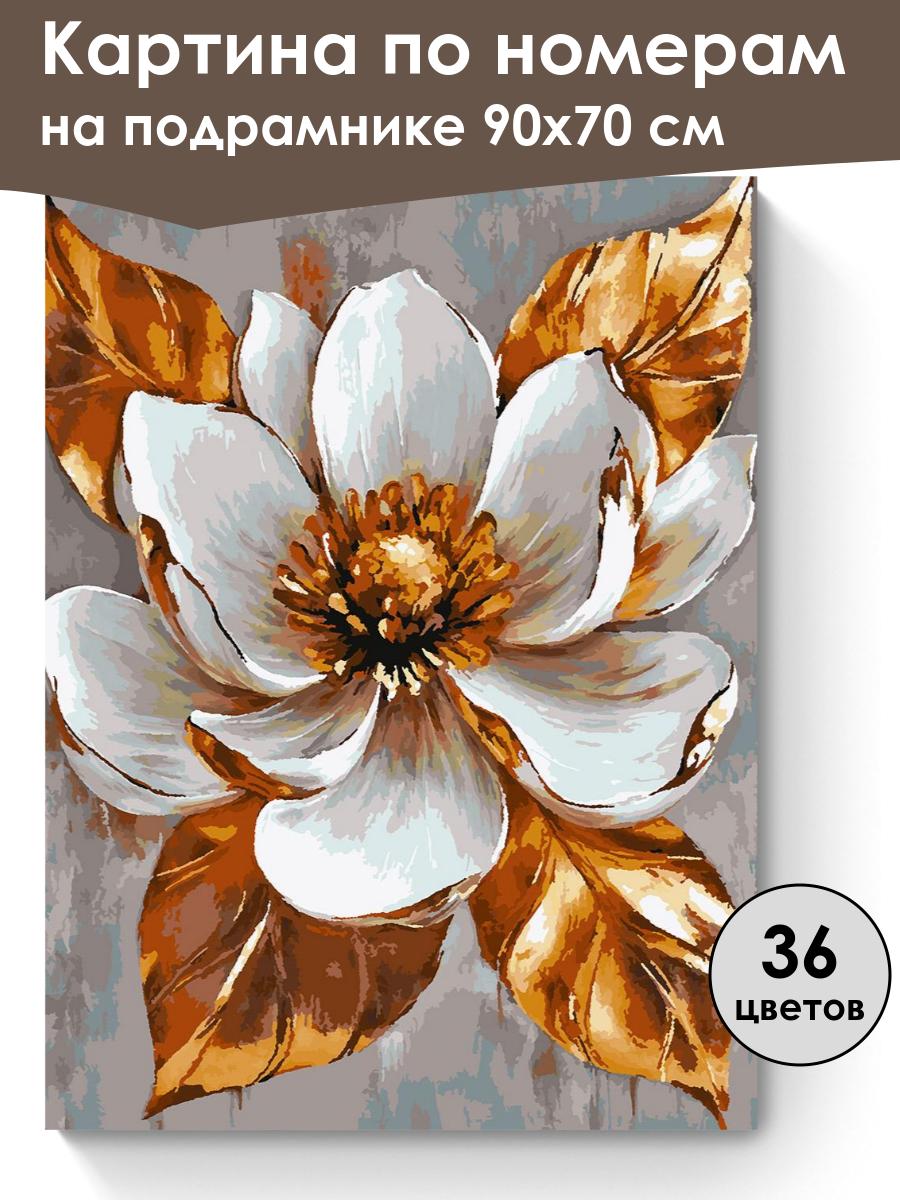 Картина по номерам
на подрамнике 90х70 см

36
цветов