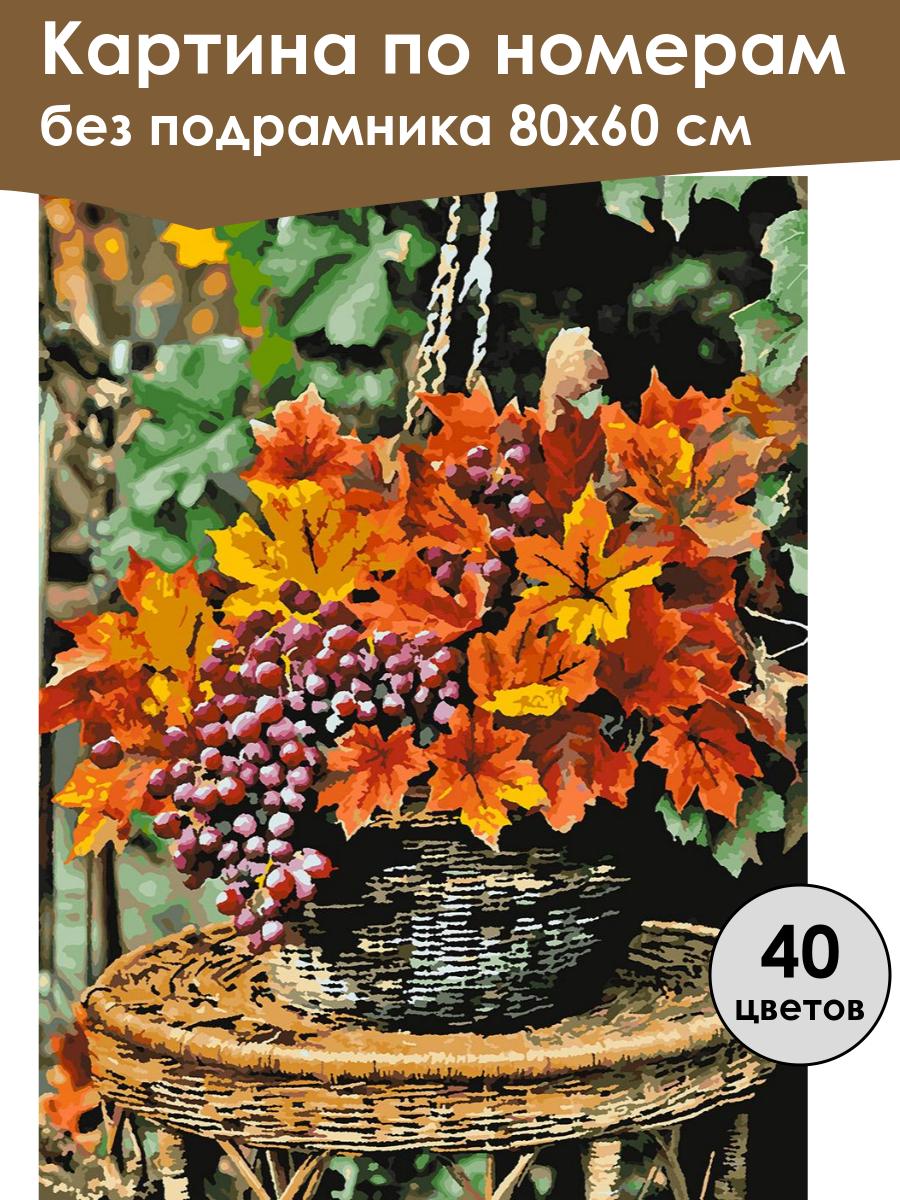 Картина по номерам
без подрамника 80х60 см

40
цветов