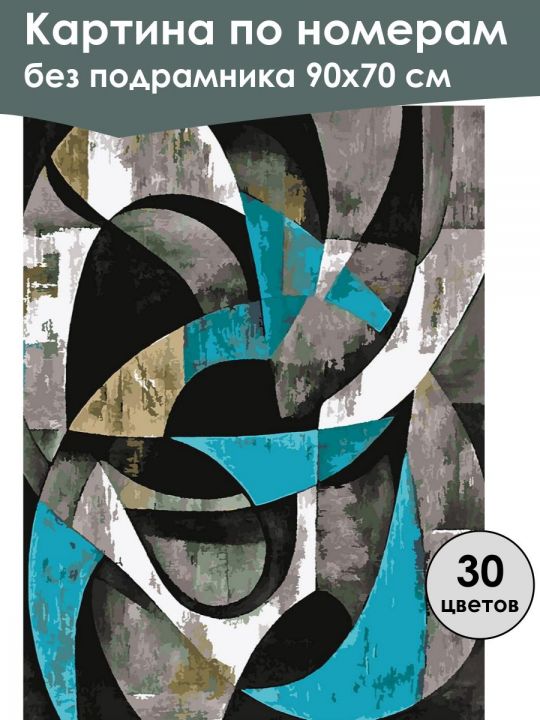 Картина по номерам
без подрамника 90х70 см

30
цветов