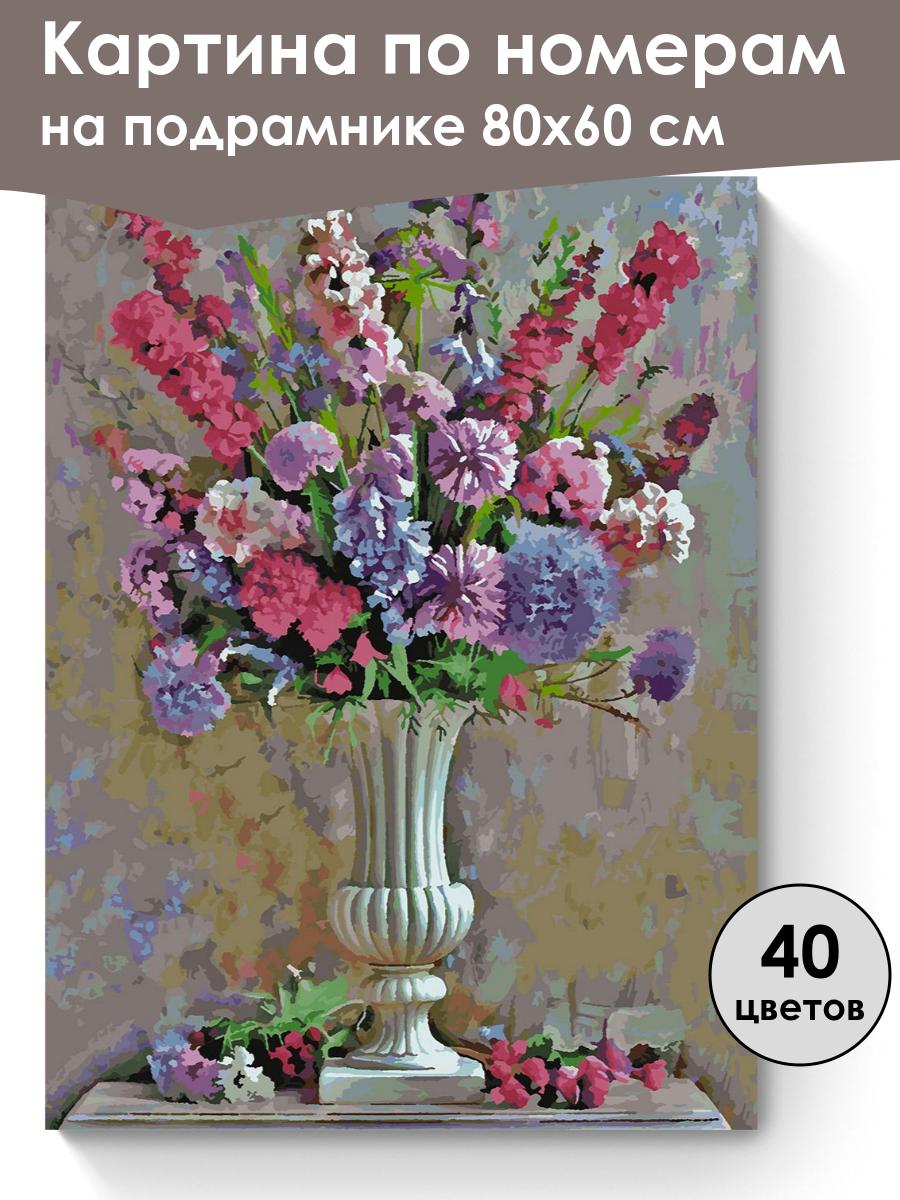 Картина по номерам
на подрамнике 80х60 см

40
цветов