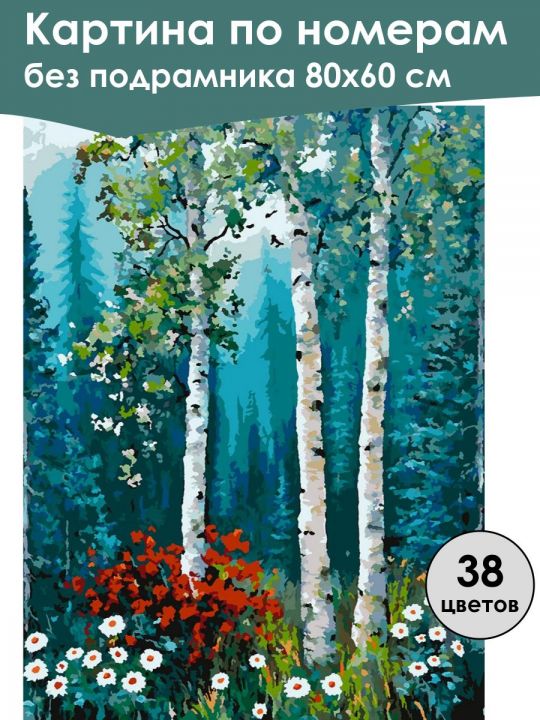 Картина по номерам
без подрамника 80х60 см

38
цветов