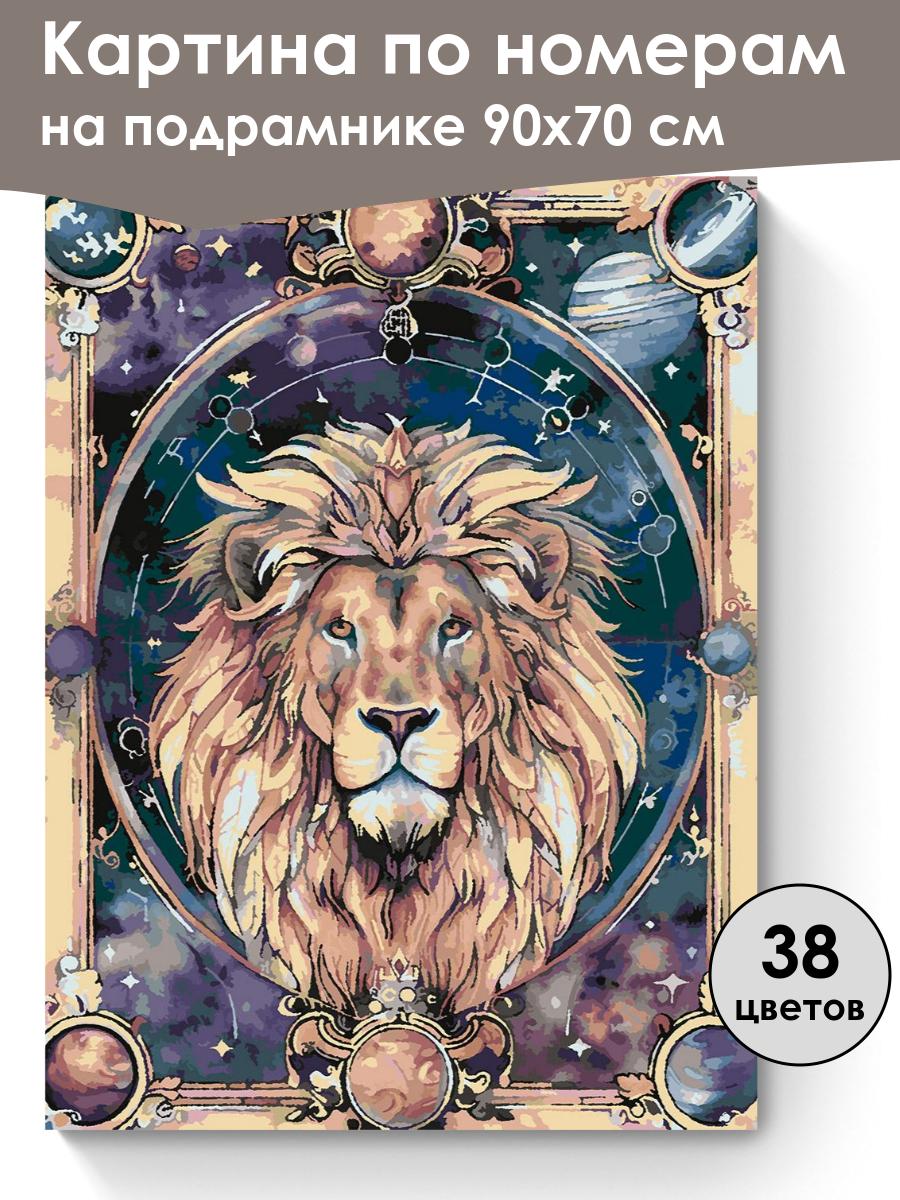 Картина по номерам
на подрамнике 90х70 см

38
цветов