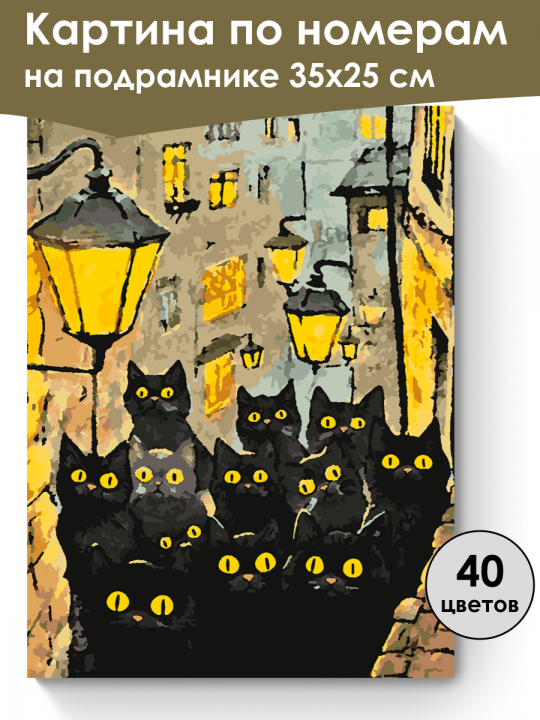 Картина по номерам на подрамнике 35х25 см

40 цветов