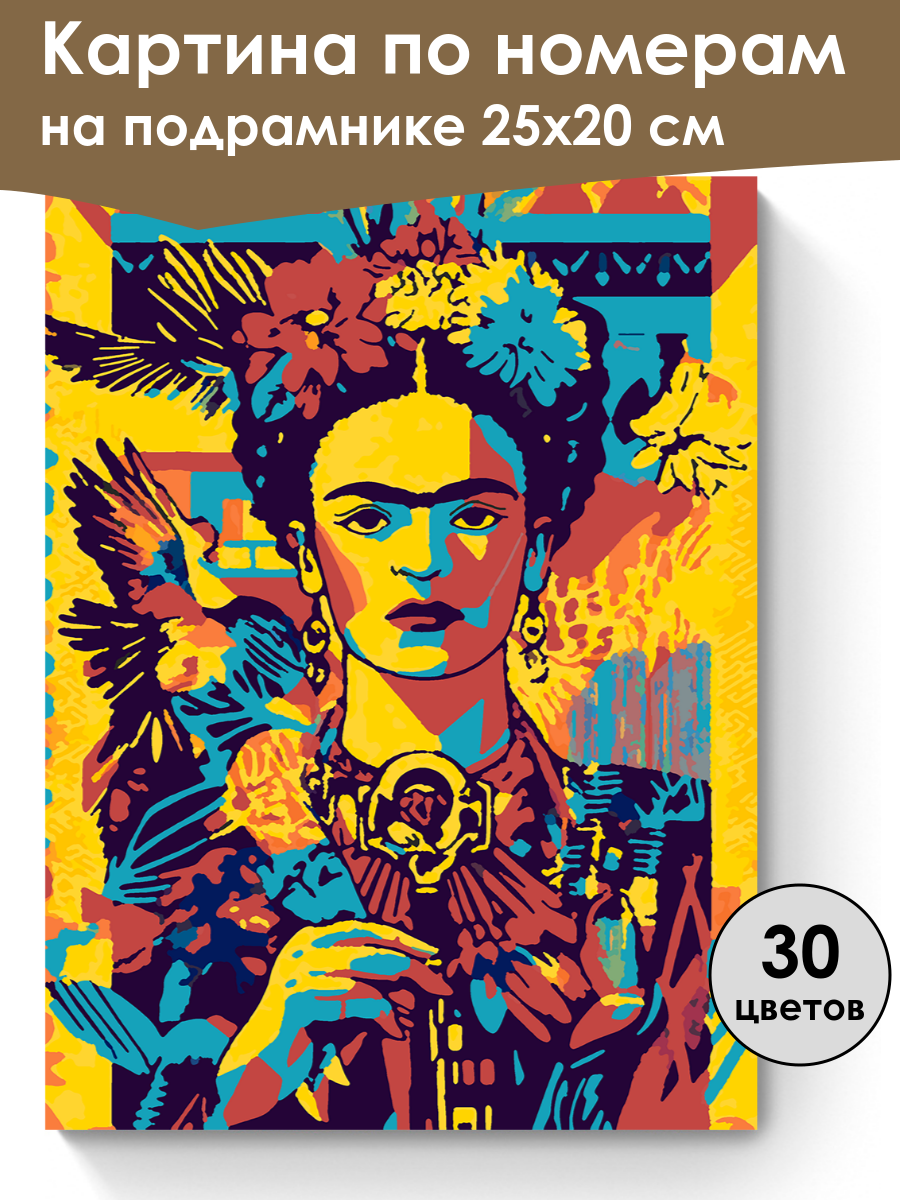 Картина по номерам
на подрамнике 25х20 см

30
цветов