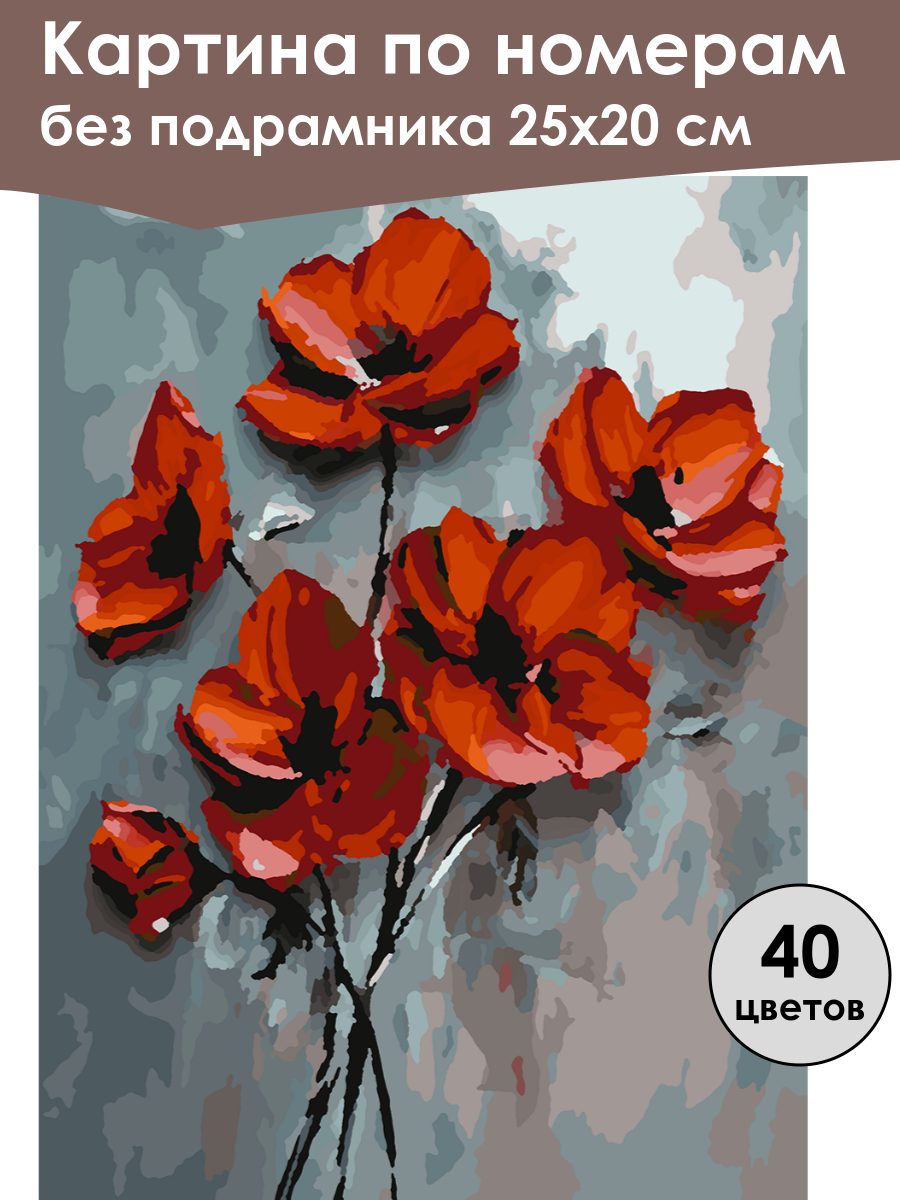 Картина по номерам
без подрамника 25х20 см

40
цветов