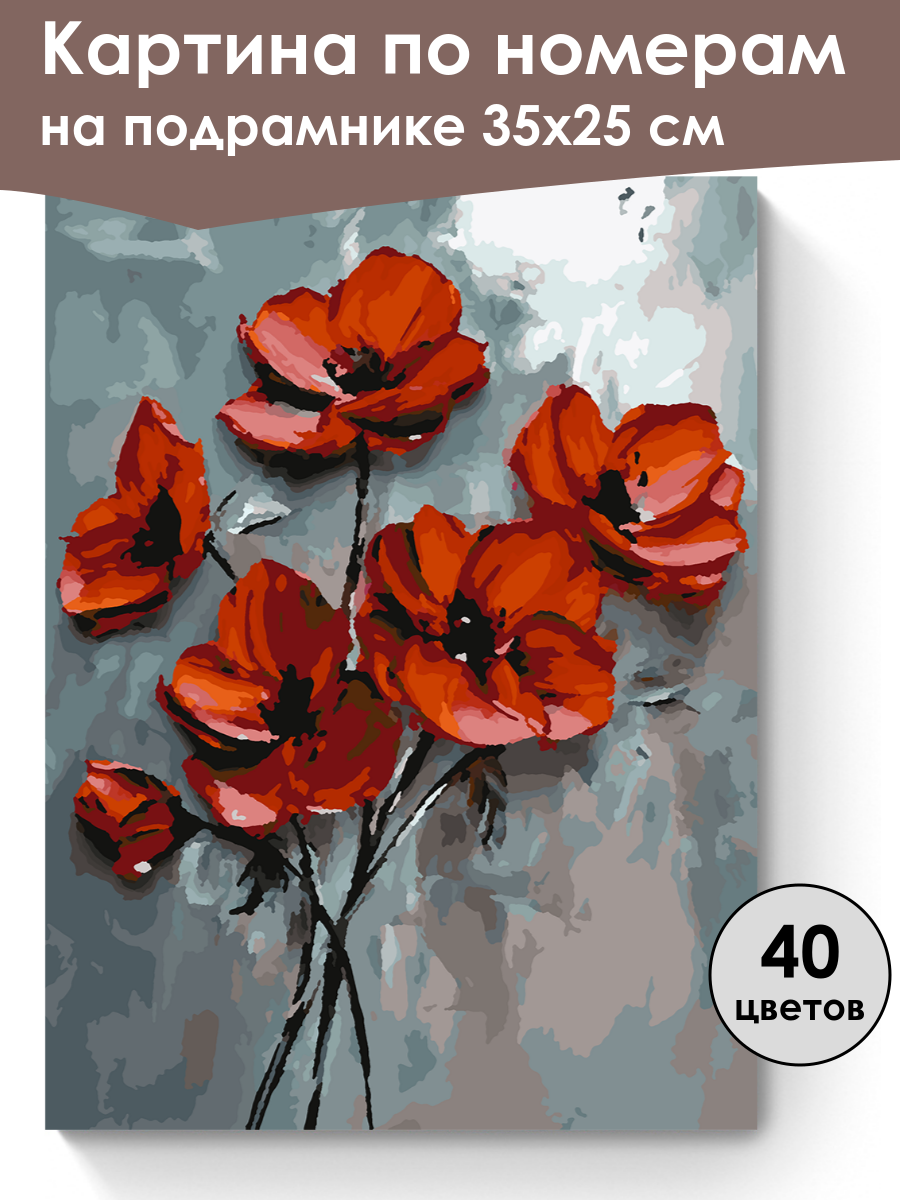 Картина по номерам на подрамнике 35х25 см

40
цветов