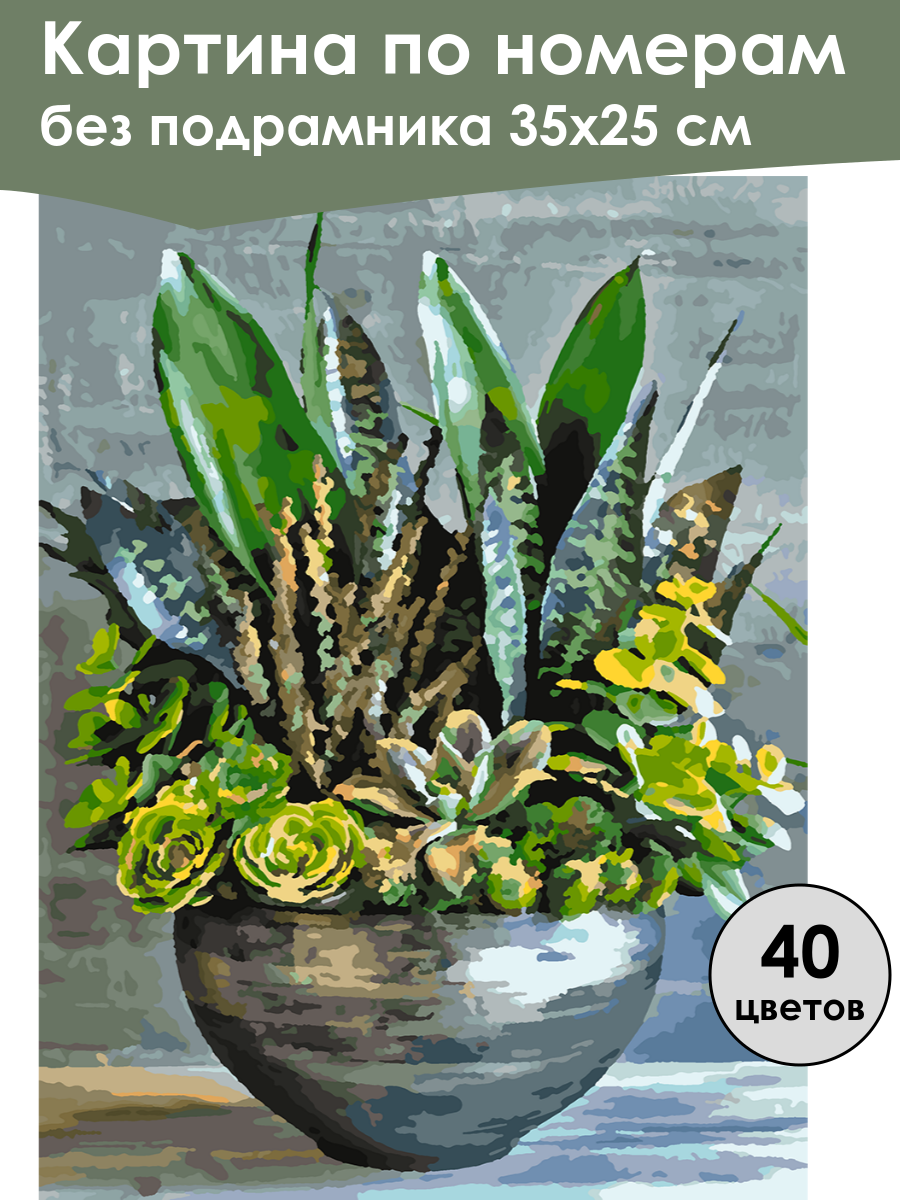 Картина по номерам
без подрамника 35х25 см

40
цветов