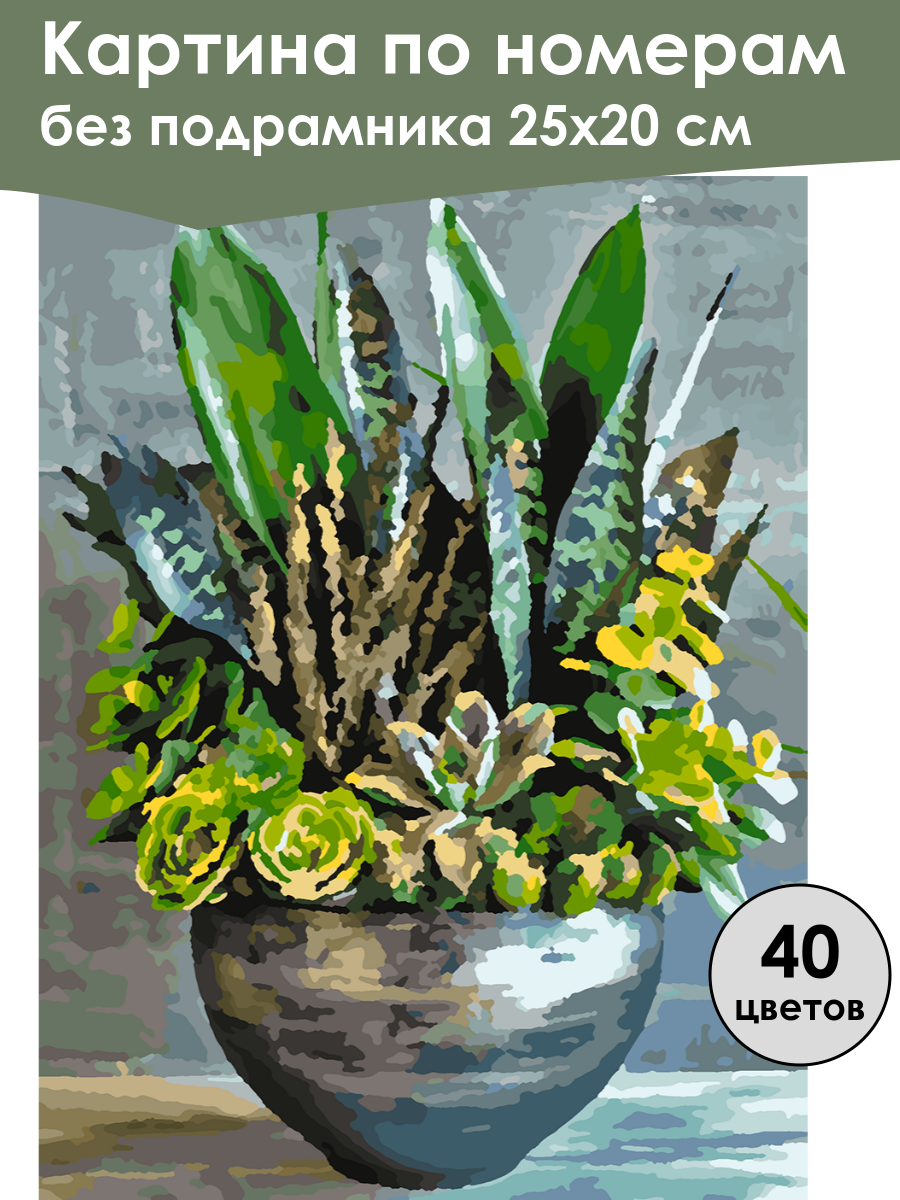 Картина по номерам
без подрамника 25х20 см

40
цветов