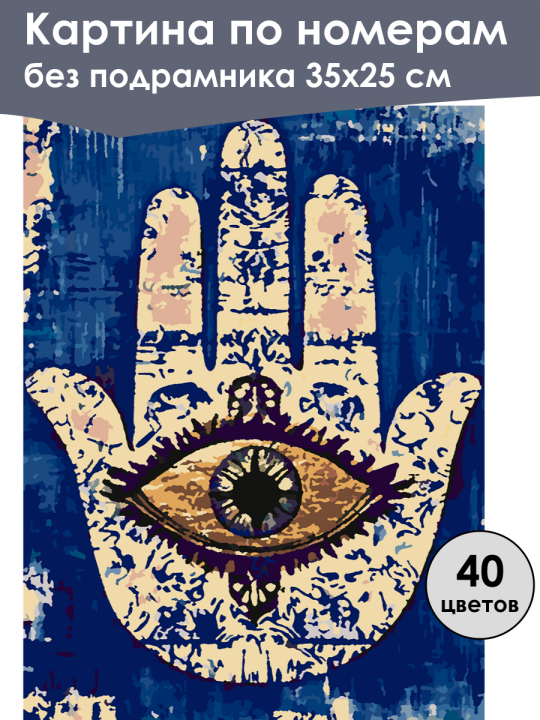 Картина по номерам
без подрамника 35х25 см

40
цветов