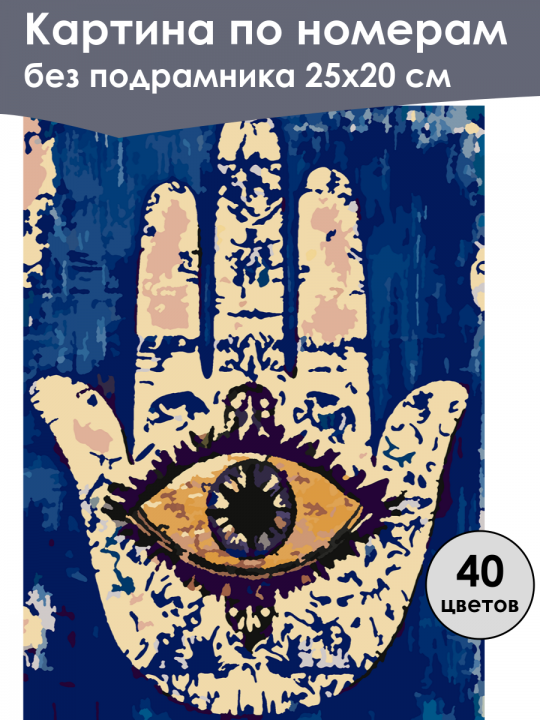 Картина по номерам
без подрамника 25х20 см

40
цветов